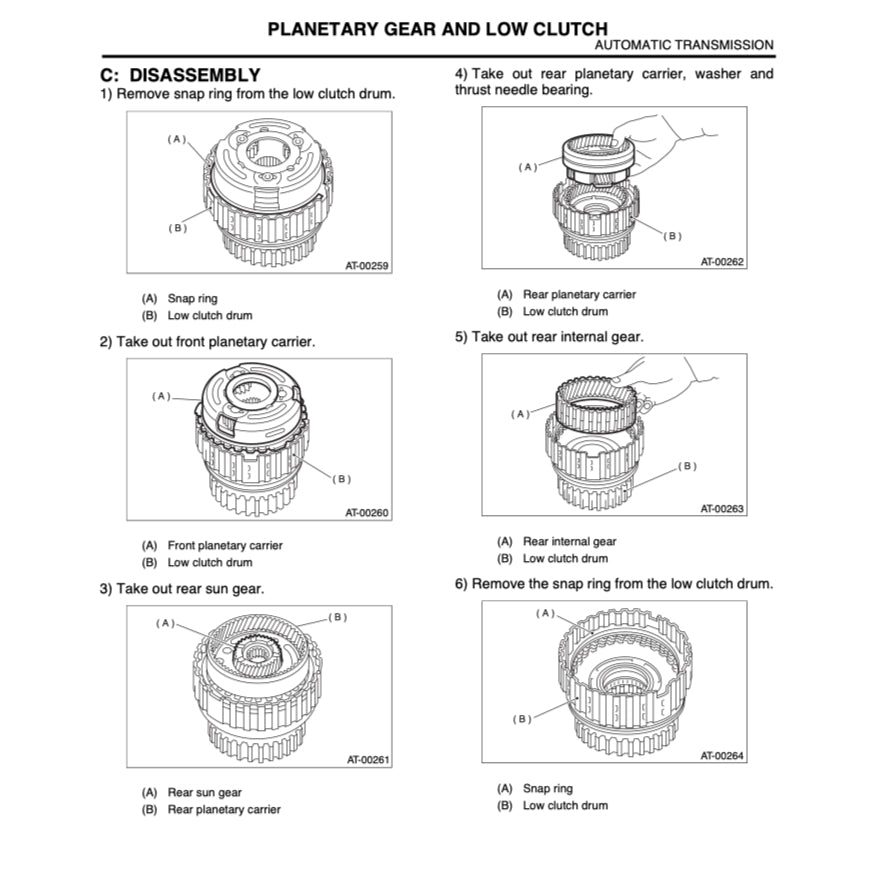 PLANETARY GEAR AND LOW CLUTCH
AUTOMATIC TRANSMISSION

C: DISASSEMBLY
1) Remove snap ring from the low clutch drum.

(A)
(B)
AT-00259

(A) Snap ring
(B) Low clutch drum

2) Take out front planetary carrier.

(A)
(B)
AT-00260

(A) Front planetary carrier
(B) Low clutch drum

3) Take out rear sun gear.

(A)
(B)
AT-00261

(A) Rear sun gear
(B) Rear planetary carrier

4) Take out rear planetary carrier, washer and thrust needle bearing.

(A)
(B)
AT-00262

(A) Rear planetary carrier
(B) Low clutch drum

5) Take out rear internal gear.

(A)
(B)
AT-00263

(A) Rear internal gear
(B) Low clutch drum

6) Remove the snap ring from the low clutch drum.

(A)
(B)
AT-00264

(A) Snap ring
(B) Low clutch drum