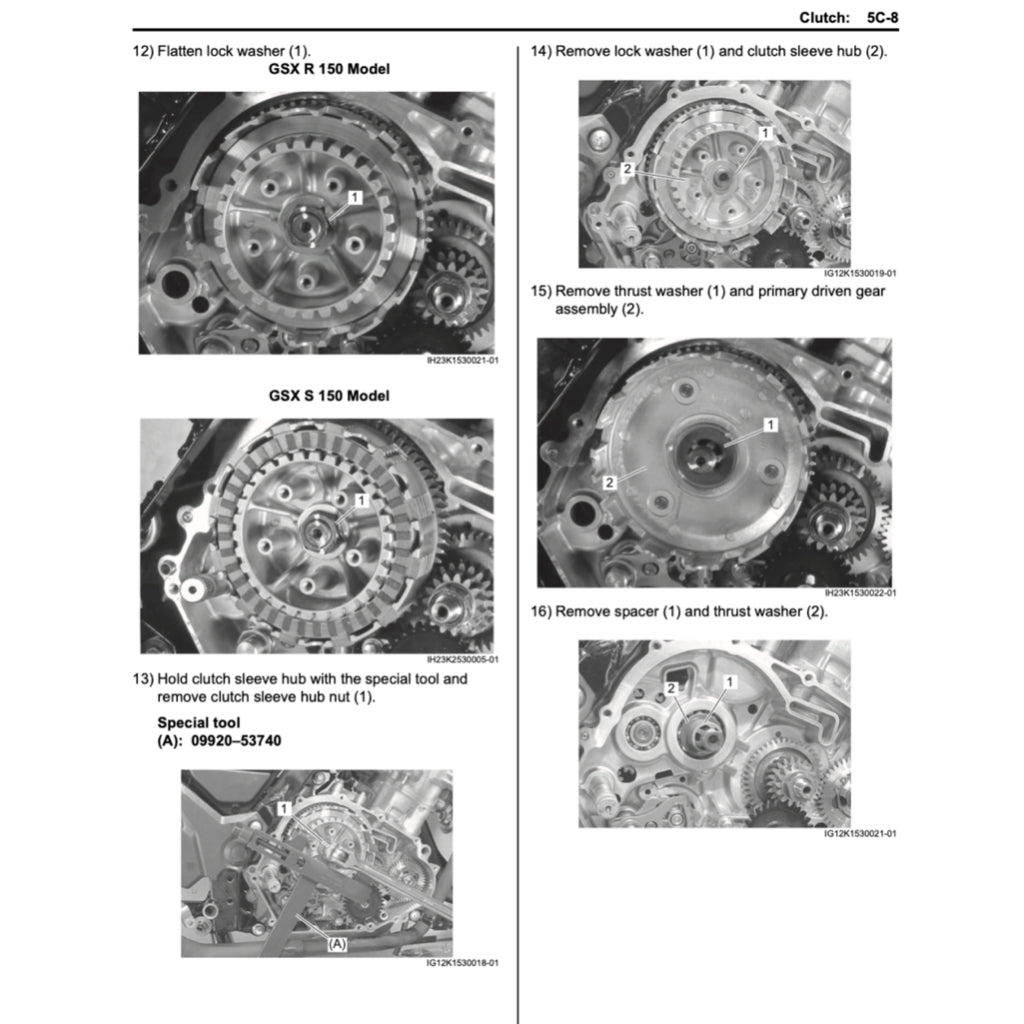 Clutch: 5C-8

12) Flatten lock washer (1).

GSX R 150 Model

1

IH23K1530021-01

GSX S 150 Model

1

IH23K2530005-01

13) Hold clutch sleeve hub with the special tool and remove clutch sleeve hub nut (1).

Special tool
(A): 09920–53740

1

(A)

IG12K1530018-01

14) Remove lock washer (1) and clutch sleeve hub (2).

1

2

IG12K1530019-01

15) Remove thrust washer (1) and primary driven gear assembly (2).

1

2

IH23K1530022-01

16) Remove spacer (1) and thrust washer (2).

2

1

IG12K1530021-01