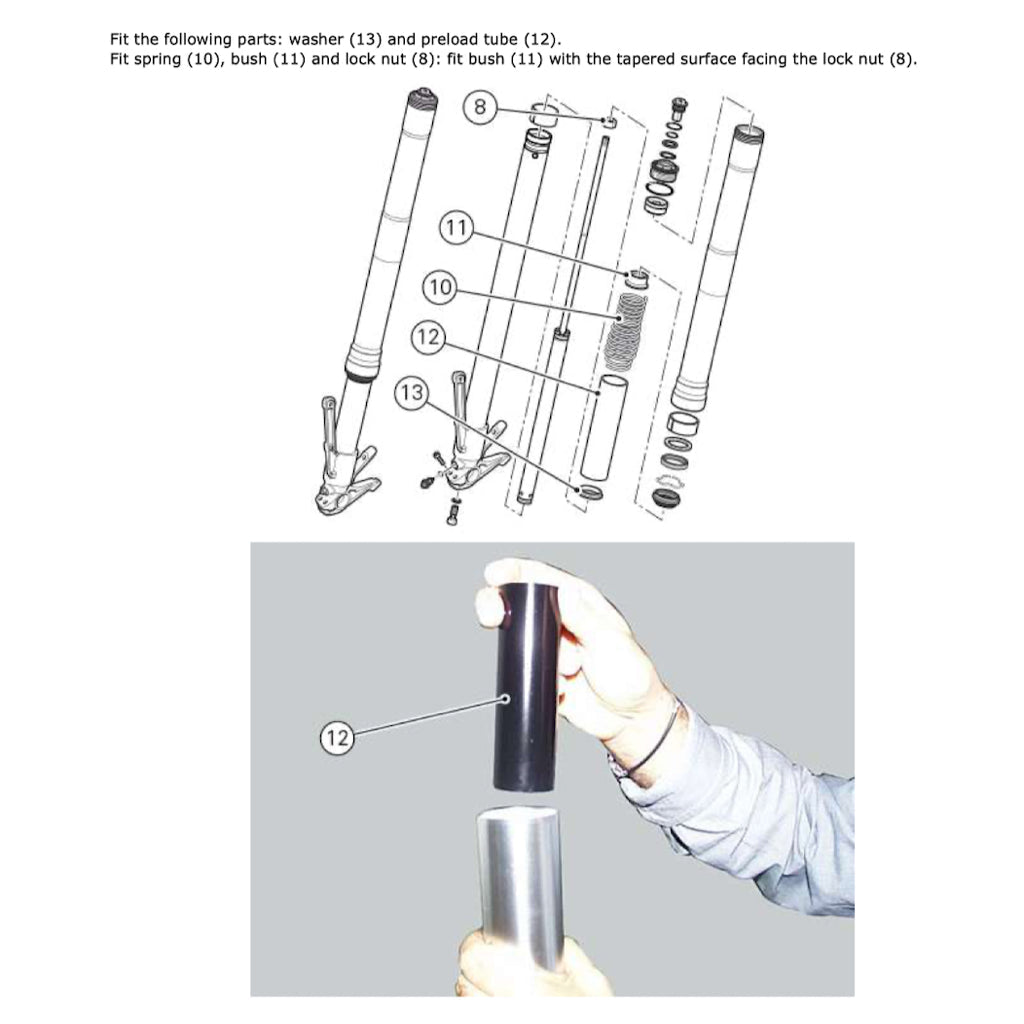 Fit the following parts: washer (13) and preload tube (12).
Fit spring (10), bush (11) and lock nut (8): fit bush (11) with the tapered surface facing the lock nut (8).

8
11
10
12
13

12