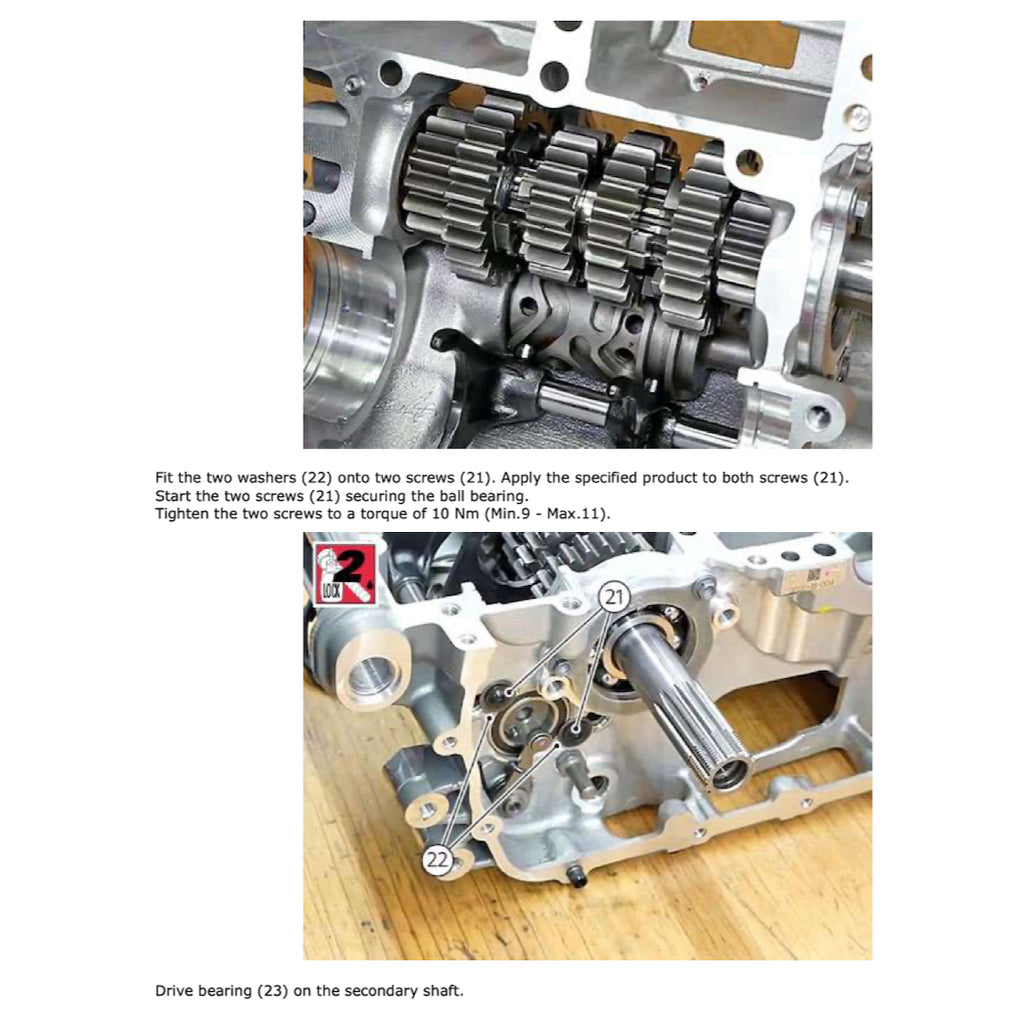 Fit the two washers (22) onto two screws (21). Apply the specified product to both screws (21).
Start the two screws (21) securing the ball bearing.
Tighten the two screws to a torque of 10 Nm (Min.9 - Max.11).

2
LOCK

21

22

Drive bearing (23) on the secondary shaft.