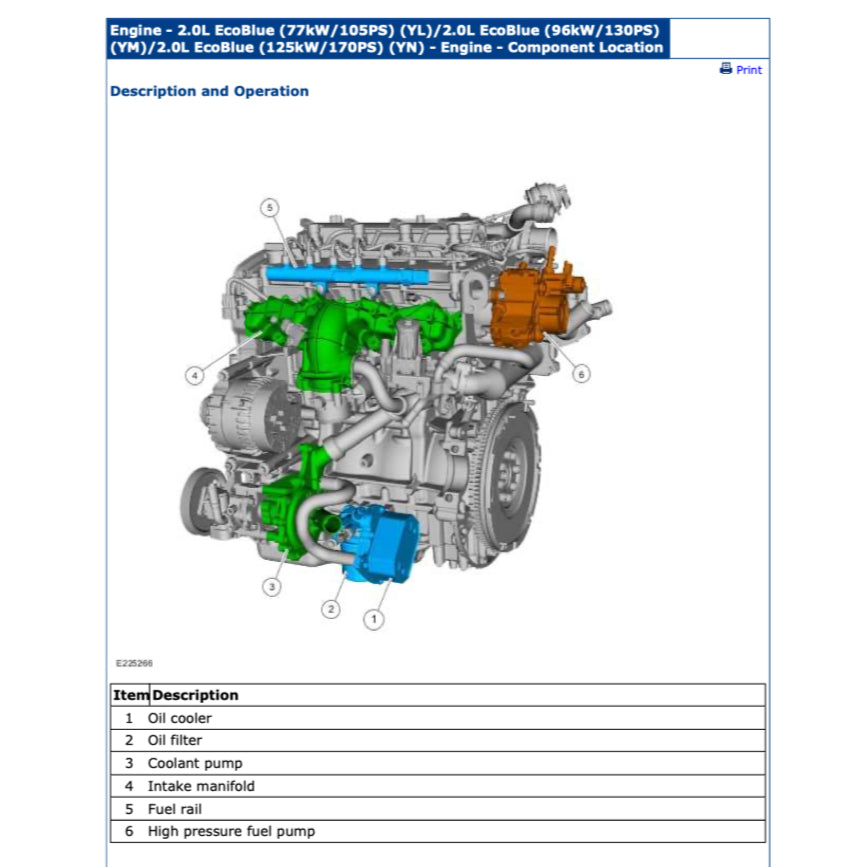 Engine - 2.0L EcoBlue (77kW/105PS) (YL)/2.0L EcoBlue (96kW/130PS) (YM)/2.0L EcoBlue (125kW/170PS) (YN) - Engine - Component Location

Print

Description and Operation

5

4

6

3

2

1

E225266

| Item | Description |
|---|---|
| 1 | Oil cooler |
| 2 | Oil filter |
| 3 | Coolant pump |
| 4 | Intake manifold |
| 5 | Fuel rail |
| 6 | High pressure fuel pump |