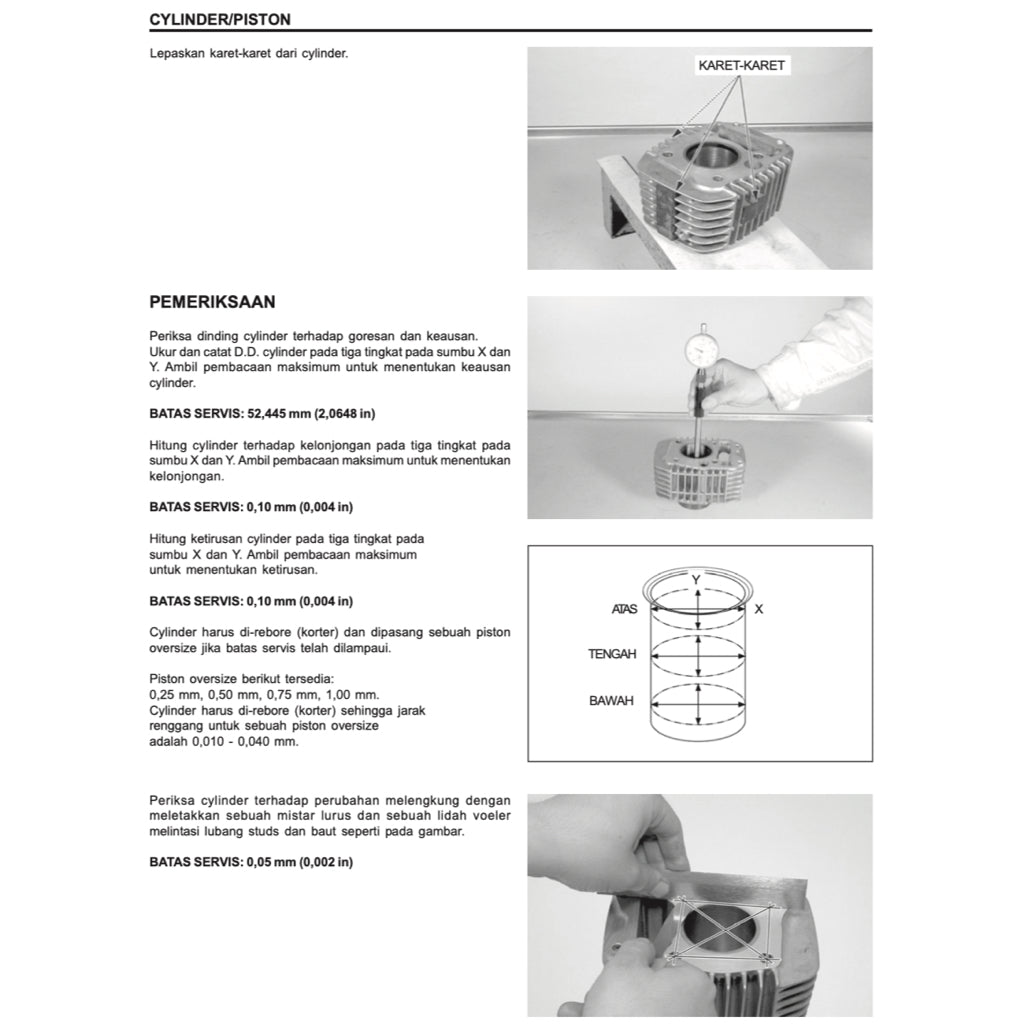 CYLINDER/PISTON

Lepaskan karet-karet dari cylinder.

KARET-KARET

PEMERIKSAAN

Periksa dinding cylinder terhadap goresan dan keausan. Ukur dan catat D.D. cylinder pada tiga tingkat pada sumbu X dan Y. Ambil pembacaan maksimum untuk menentukan keausan cylinder.

BATAS SERVIS: 52,445 mm (2,0648 in)

Hitung cylinder terhadap kelonjongan pada tiga tingkat pada sumbu X dan Y. Ambil pembacaan maksimum untuk menentukan kelonjongan.

BATAS SERVIS: 0,10 mm (0,004 in)

Hitung ketirusan cylinder pada tiga tingkat pada sumbu X dan Y. Ambil pembacaan maksimum untuk menentukan ketirusan.

BATAS SERVIS: 0,10 mm (0,004 in)

Cylinder harus di-rebore (korter) dan dipasang sebuah piston oversize jika batas servis telah dilampaui.

Piston oversize berikut tersedia:
0,25 mm, 0,50 mm, 0,75 mm, 1,00 mm.
Cylinder harus di-rebore (korter) sehingga jarak renggang untuk sebuah piston oversize adalah 0,010 - 0,040 mm.

Y
ATAS
X
TENGAH
BAWAH

Periksa cylinder terhadap perubahan melengkung dengan meletakkan sebuah mistar lurus dan sebuah lidah voeler melintasi lubang studs dan baut seperti pada gambar.

BATAS SERVIS: 0,05 mm (0,002 in)