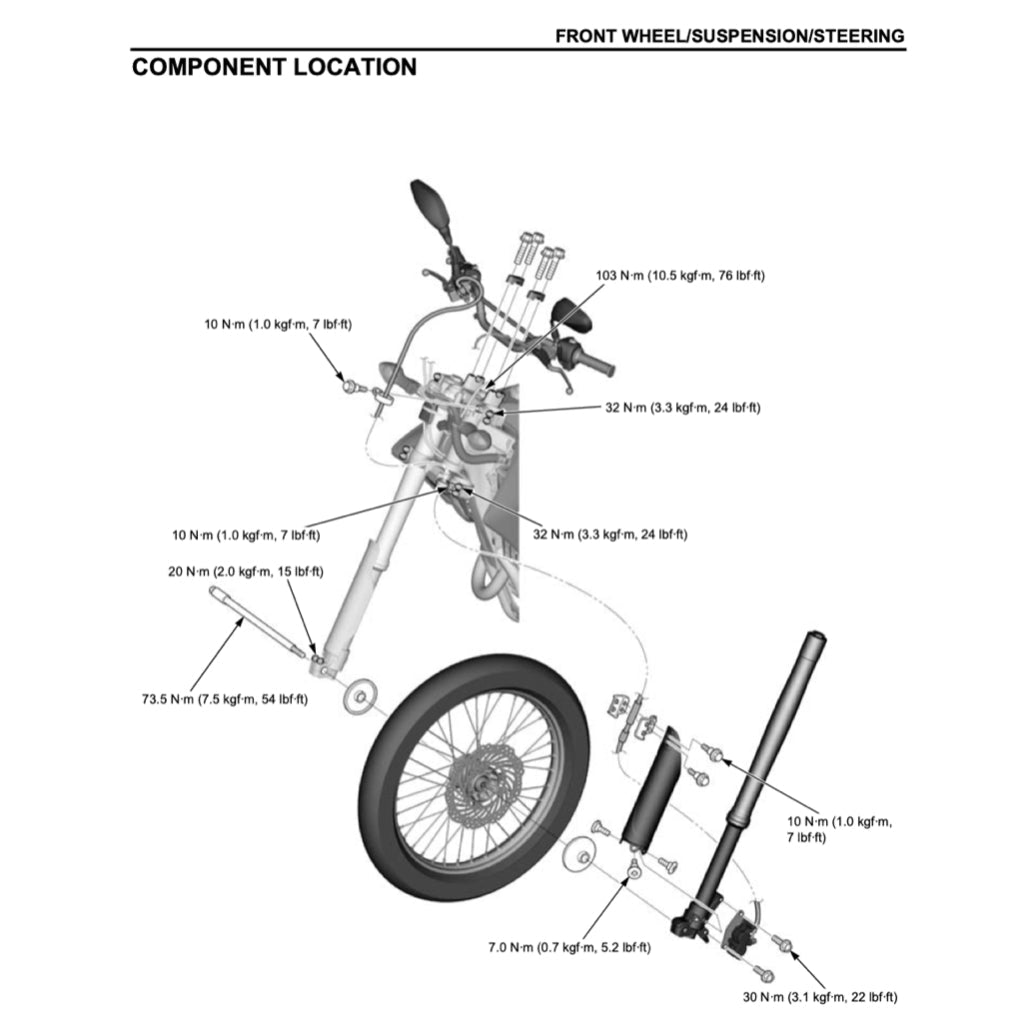 FRONT WHEEL/SUSPENSION/STEERING

COMPONENT LOCATION

103 N·m (10.5 kgf·m, 76 lbf·ft)

10 N·m (1.0 kgf·m, 7 lbf·ft)

32 N·m (3.3 kgf·m, 24 lbf·ft)

10 N·m (1.0 kgf·m, 7 lbf·ft)

32 N·m (3.3 kgf·m, 24 lbf·ft)

20 N·m (2.0 kgf·m, 15 lbf·ft)

73.5 N·m (7.5 kgf·m, 54 lbf·ft)

10 N·m (1.0 kgf·m, 7 lbf·ft)

7.0 N·m (0.7 kgf·m, 5.2 lbf·ft)

30 N·m (3.1 kgf·m, 22 lbf·ft)