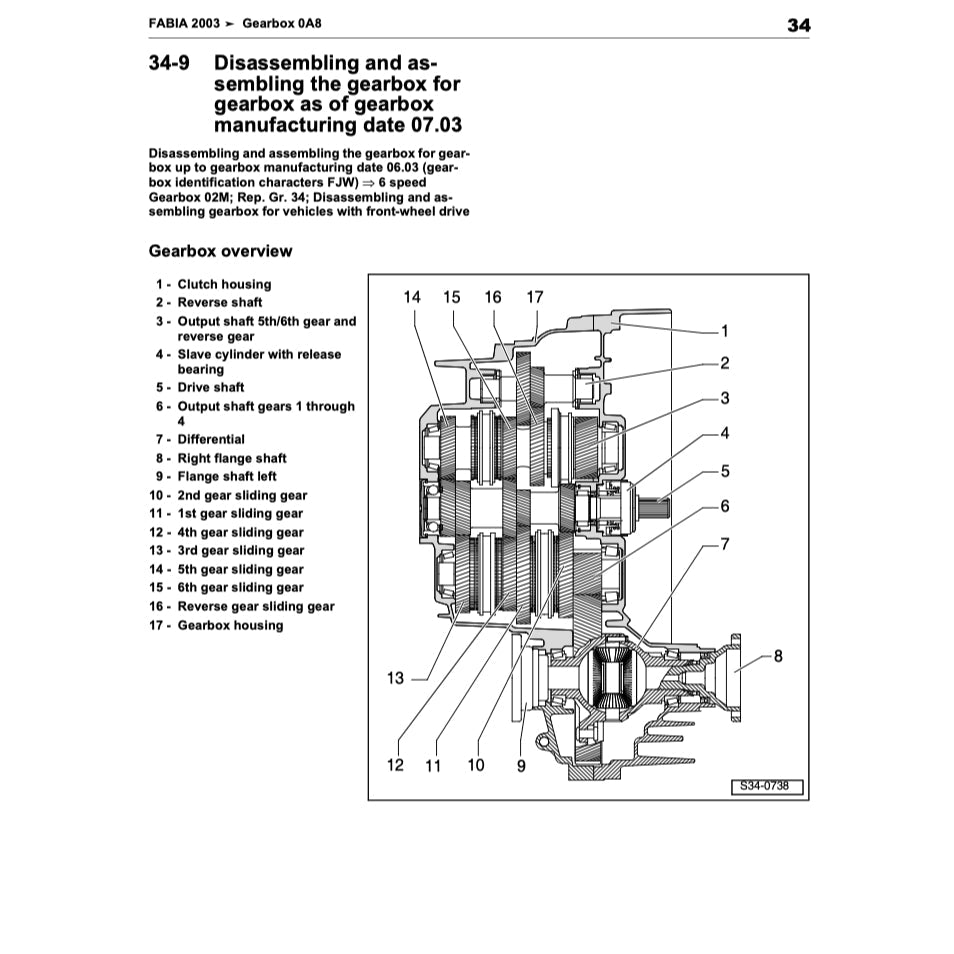 FABIA 2003 ➤ Gearbox 0A8

34

34-9 Disassembling and assembling the gearbox for gearbox as of gearbox manufacturing date 07.03

Disassembling and assembling the gearbox for gearbox up to gearbox manufacturing date 06.03 (gearbox identification characters FJW) ⇒ 6 speed Gearbox 02M; Rep. Gr. 34; Disassembling and assembling gearbox for vehicles with front-wheel drive

Gearbox overview

1 - Clutch housing
2 - Reverse shaft
3 - Output shaft 5th/6th gear and reverse gear
4 - Slave cylinder with release bearing
5 - Drive shaft
6 - Output shaft gears 1 through 4
7 - Differential
8 - Right flange shaft
9 - Flange shaft left
10 - 2nd gear sliding gear
11 - 1st gear sliding gear
12 - 4th gear sliding gear
13 - 3rd gear sliding gear
14 - 5th gear sliding gear
15 - 6th gear sliding gear
16 - Reverse gear sliding gear
17 - Gearbox housing

14 15 16 17
1
2
3
4
5
6
7
8
13
12 11 10 9
S34-0738