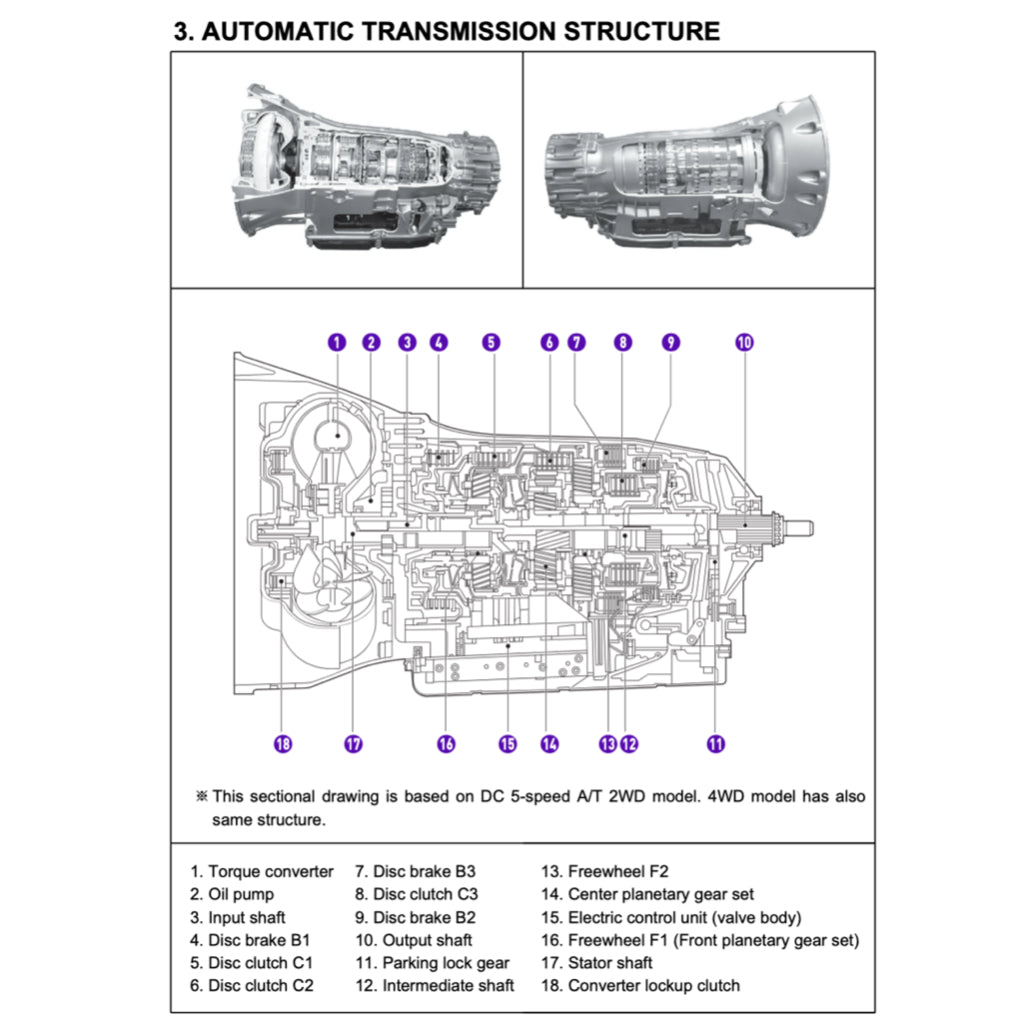 3. AUTOMATIC TRANSMISSION STRUCTURE

1 2 3 4 5 6 7 8 9 10

18 17 16 15 14 13 12 11

※ This sectional drawing is based on DC 5-speed A/T 2WD model. 4WD model has also same structure.

1. Torque converter
2. Oil pump
3. Input shaft
4. Disc brake B1
5. Disc clutch C1
6. Disc clutch C2

7. Disc brake B3
8. Disc clutch C3
9. Disc brake B2
10. Output shaft
11. Parking lock gear
12. Intermediate shaft

13. Freewheel F2
14. Center planetary gear set
15. Electric control unit (valve body)
16. Freewheel F1 (Front planetary gear set)
17. Stator shaft
18. Converter lockup clutch