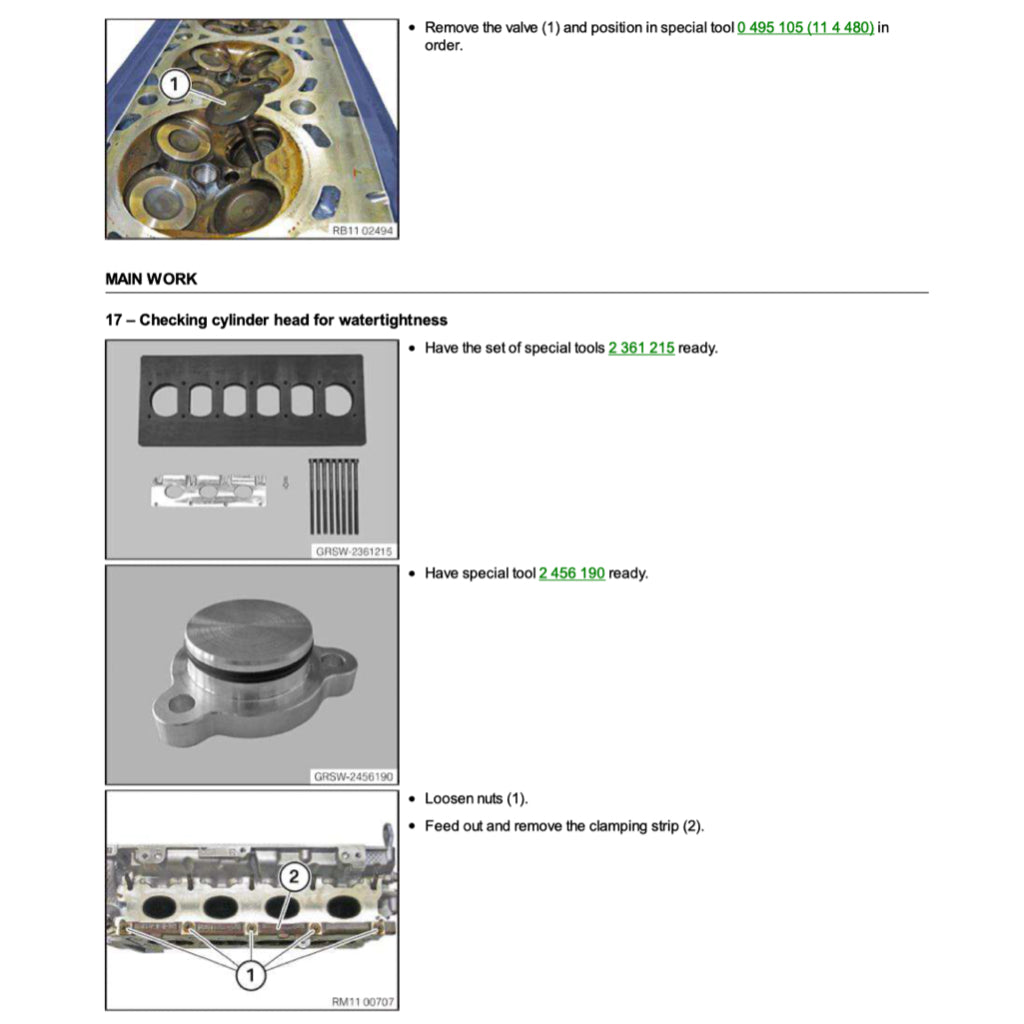 1

RB11 02494

• Remove the valve (1) and position in special tool 0 495 105 (11 4 480) in order.

MAIN WORK

17 – Checking cylinder head for watertightness

GRSW-2361215

• Have the set of special tools 2 361 215 ready.

GRSW-2456190

• Have special tool 2 456 190 ready.

2

1

RM11 00707

• Loosen nuts (1).

• Feed out and remove the clamping strip (2).