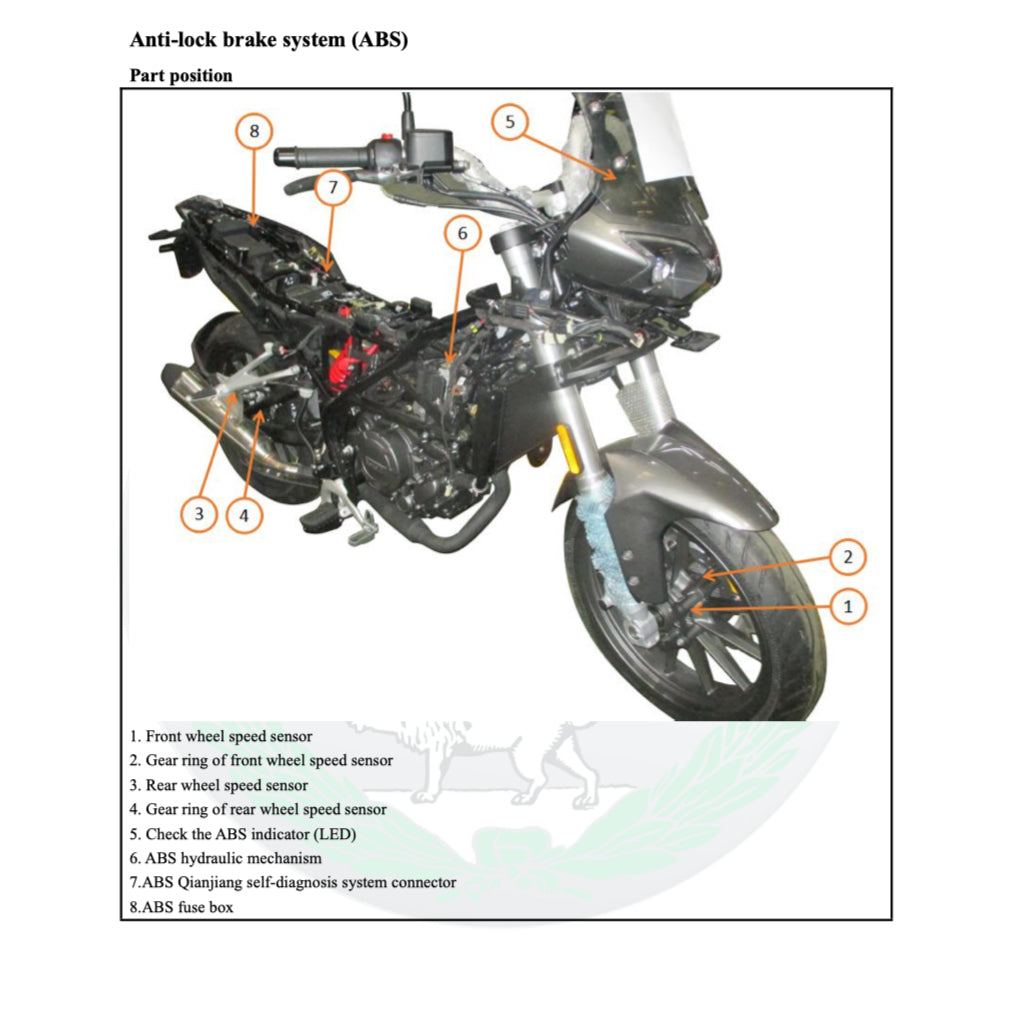 Anti-lock brake system (ABS)

Part position

8

7

5

6

3

4

2

1

1. Front wheel speed sensor
2. Gear ring of front wheel speed sensor
3. Rear wheel speed sensor
4. Gear ring of rear wheel speed sensor
5. Check the ABS indicator (LED)
6. ABS hydraulic mechanism
7.ABS Qianjiang self-diagnosis system connector
8.ABS fuse box