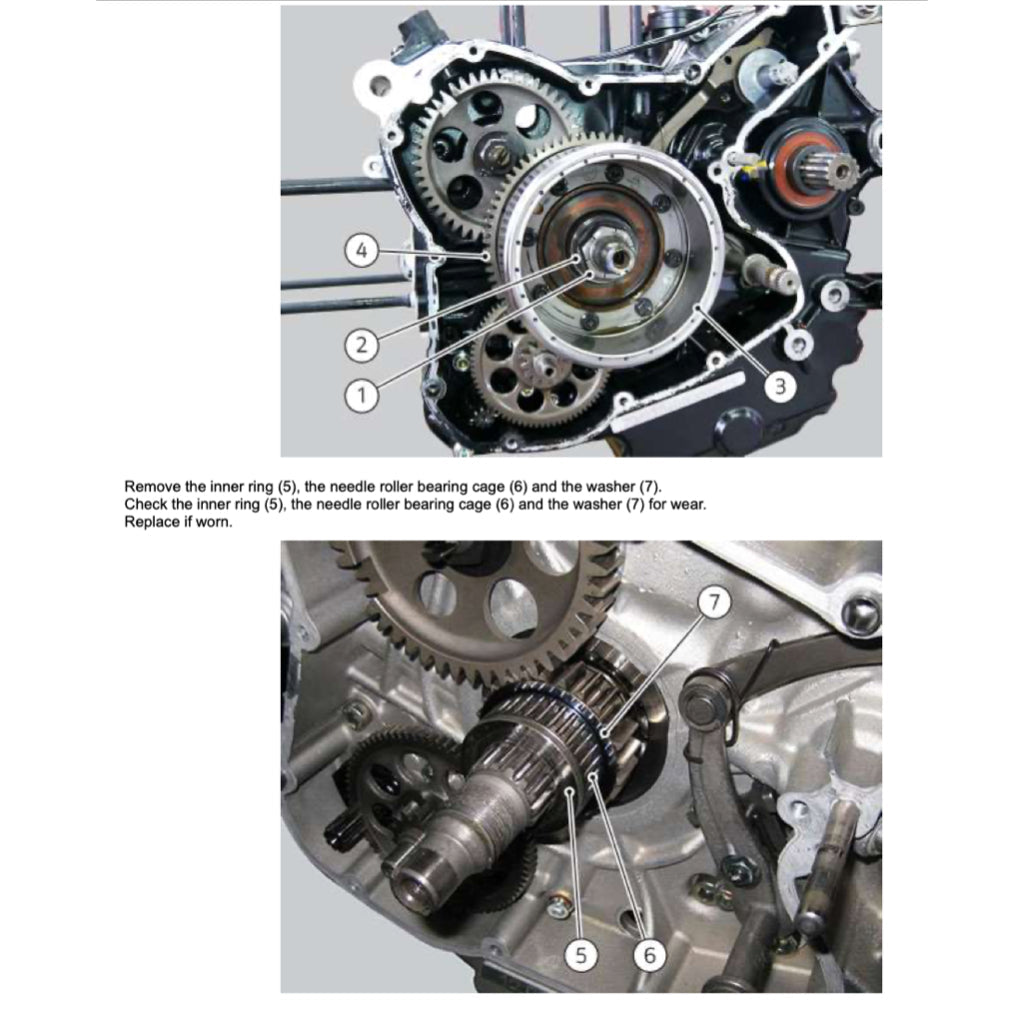 4
2
1
3

Remove the inner ring (5), the needle roller bearing cage (6) and the washer (7).
Check the inner ring (5), the needle roller bearing cage (6) and the washer (7) for wear.
Replace if worn.

7
5
6