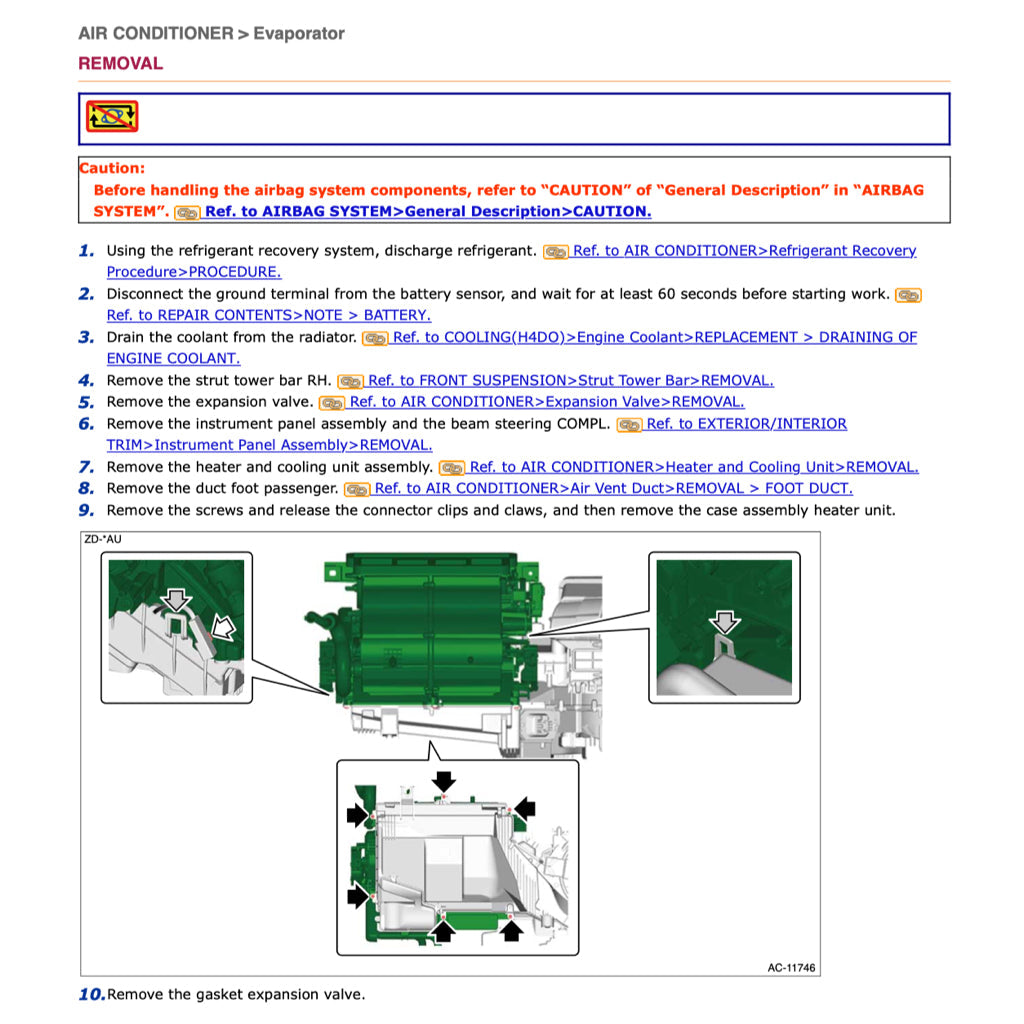 AIR CONDITIONER > Evaporator

REMOVAL

Caution:

Before handling the airbag system components, refer to “CAUTION” of “General Description” in “AIRBAG SYSTEM”. Ref. to AIRBAG SYSTEM>General Description>CAUTION.

1. Using the refrigerant recovery system, discharge refrigerant. Ref. to AIR CONDITIONER>Refrigerant Recovery Procedure>PROCEDURE.

2. Disconnect the ground terminal from the battery sensor, and wait for at least 60 seconds before starting work. Ref. to REPAIR CONTENTS>NOTE > BATTERY.

3. Drain the coolant from the radiator. Ref. to COOLING(H4DO)>Engine Coolant>REPLACEMENT > DRAINING OF ENGINE COOLANT.

4. Remove the strut tower bar RH. Ref. to FRONT SUSPENSION>Strut Tower Bar>REMOVAL.

5. Remove the expansion valve. Ref. to AIR CONDITIONER>Expansion Valve>REMOVAL.

6. Remove the instrument panel assembly and the beam steering COMPL. Ref. to EXTERIOR/INTERIOR TRIM>Instrument Panel Assembly>REMOVAL.

7. Remove the heater and cooling unit assembly. Ref. to AIR CONDITIONER>Heater and Cooling Unit>REMOVAL.

8. Remove the duct foot passenger. Ref. to AIR CONDITIONER>Air Vent Duct>REMOVAL > FOOT DUCT.

9. Remove the screws and release the connector clips and claws, and then remove the case assembly heater unit.

ZD-*AU

AC-11746

10. Remove the gasket expansion valve.