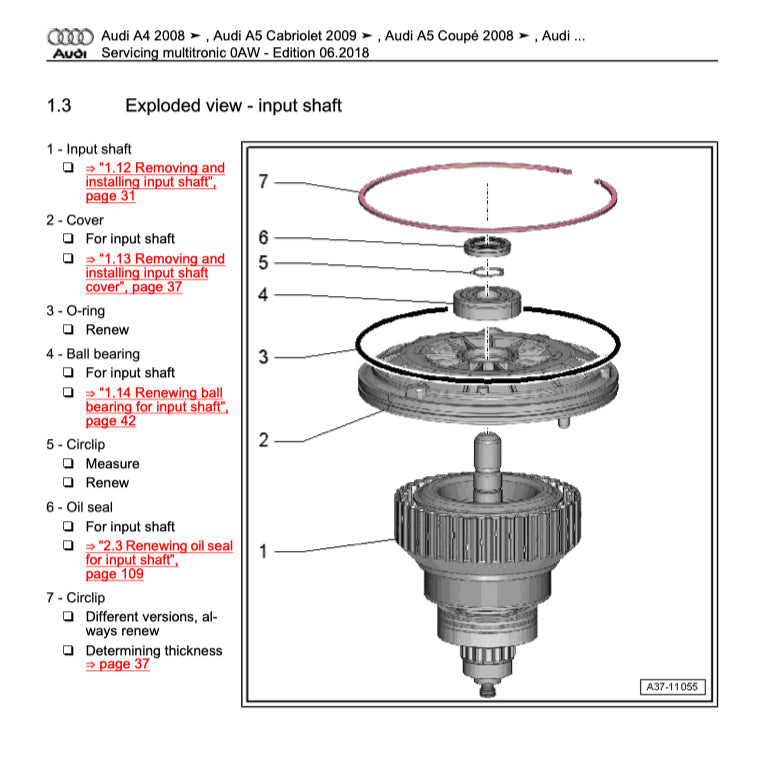 Audi
Audi A4 2008 ➤ , Audi A5 Cabriolet 2009 ➤ , Audi A5 Coupé 2008 ➤ , Audi ...
Servicing multitronic 0AW - Edition 06.2018

1.3 Exploded view - input shaft

1 - Input shaft
❑ ⇒ "1.12 Removing and installing input shaft", page 31

2 - Cover
❑ For input shaft
❑ ⇒ "1.13 Removing and installing input shaft cover", page 37

3 - O-ring
❑ Renew

4 - Ball bearing
❑ For input shaft
❑ ⇒ "1.14 Renewing ball bearing for input shaft", page 42

5 - Circlip
❑ Measure
❑ Renew

6 - Oil seal
❑ For input shaft
❑ ⇒ "2.3 Renewing oil seal for input shaft", page 109

7 - Circlip
❑ Different versions, always renew
❑ Determining thickness ⇒ page 37

7
6
5
4
3
2
1
A37-11055