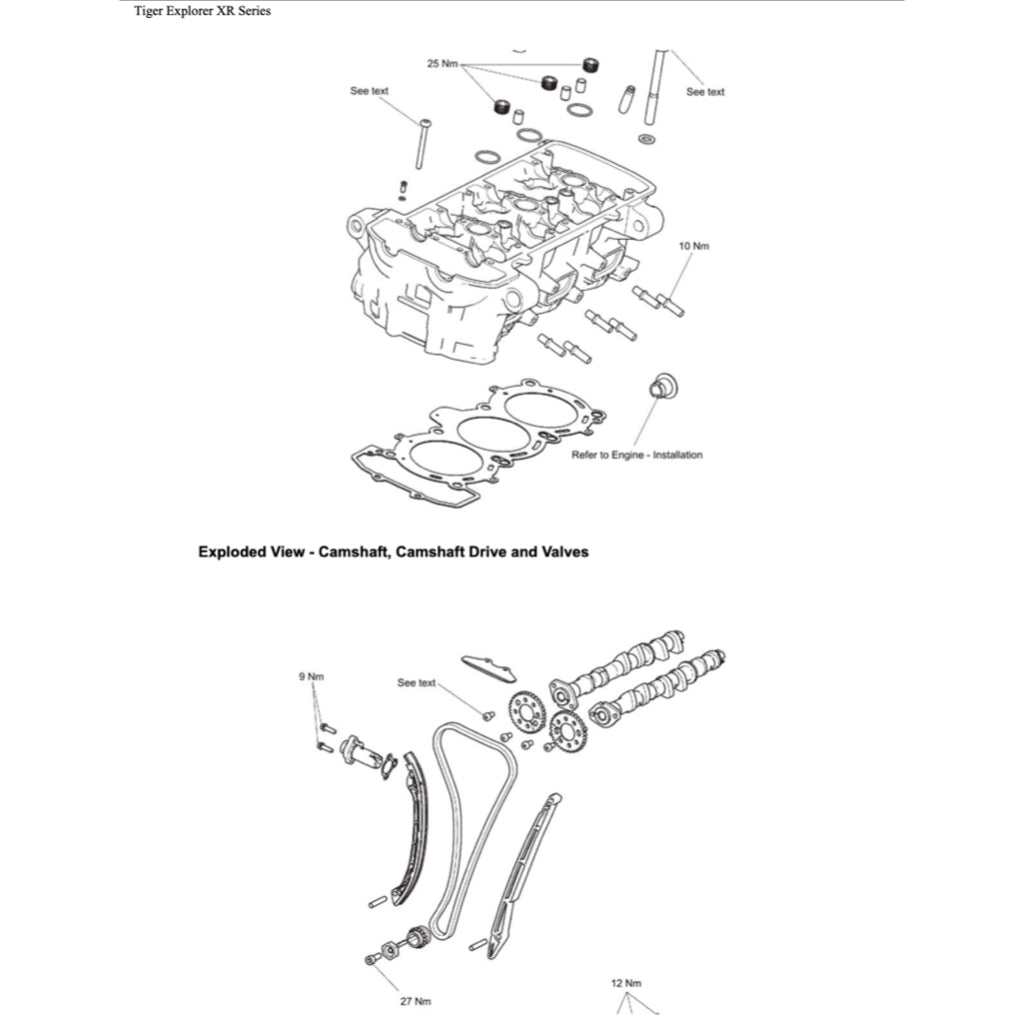 Tiger Explorer XR Series

25 Nm

See text

See text

10 Nm

Refer to Engine - Installation

Exploded View - Camshaft, Camshaft Drive and Valves

9 Nm

See text

27 Nm

12 Nm