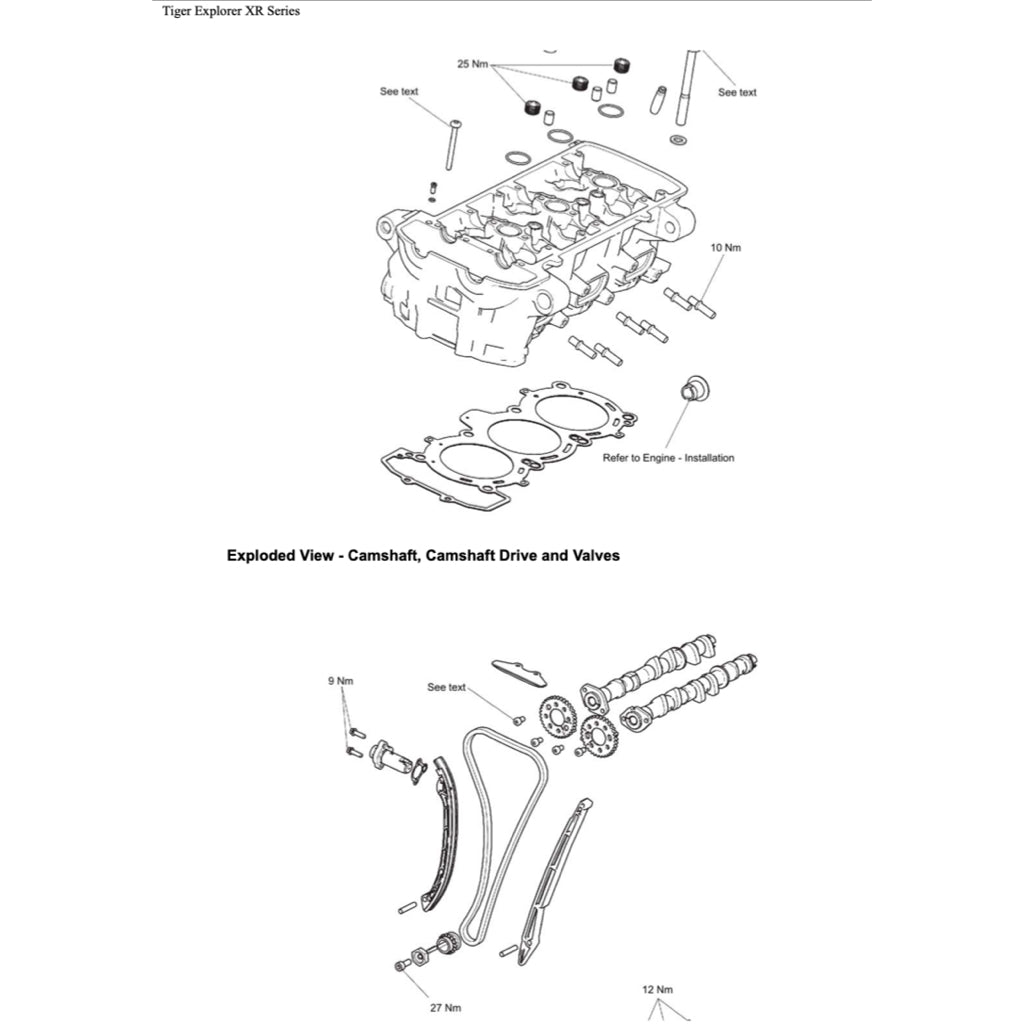 Tiger Explorer XR Series

25 Nm

See text

See text

10 Nm

Refer to Engine - Installation

Exploded View - Camshaft, Camshaft Drive and Valves

9 Nm

See text

27 Nm

12 Nm