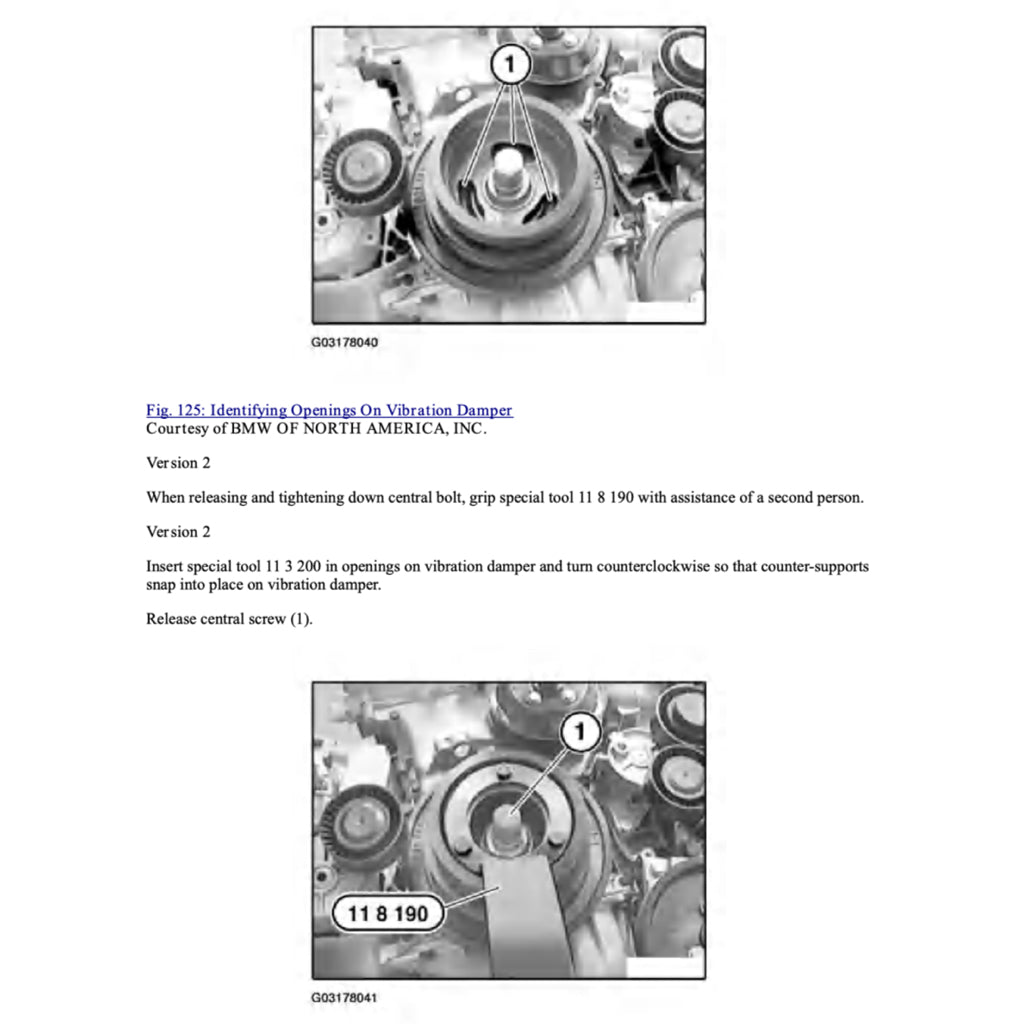 1

G03178040

Fig. 125: Identifying Openings On Vibration Damper
Courtesy of BMW OF NORTH AMERICA, INC.

Version 2

When releasing and tightening down central bolt, grip special tool 11 8 190 with assistance of a second person.

Version 2

Insert special tool 11 3 200 in openings on vibration damper and turn counterclockwise so that counter-supports snap into place on vibration damper.

Release central screw (1).

1

11 8 190

G03178041