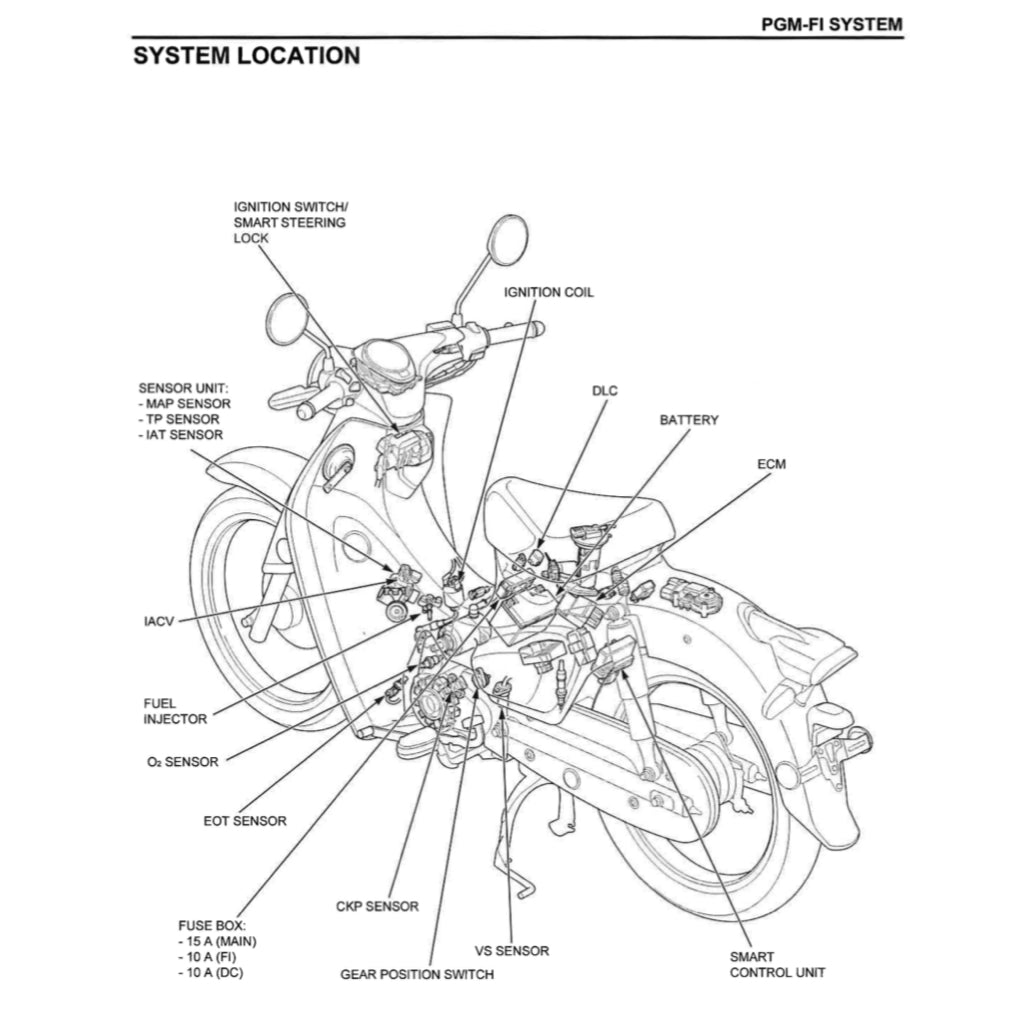 PGM-FI SYSTEM

SYSTEM LOCATION

IGNITION SWITCH/ SMART STEERING LOCK

IGNITION COIL

SENSOR UNIT:
- MAP SENSOR
- TP SENSOR
- IAT SENSOR

DLC

BATTERY

ECM

IACV

FUEL INJECTOR

$O_2$ SENSOR

EOT SENSOR

FUSE BOX:
- 15 A (MAIN)
- 10 A (FI)
- 10 A (DC)

CKP SENSOR

GEAR POSITION SWITCH

VS SENSOR

SMART CONTROL UNIT