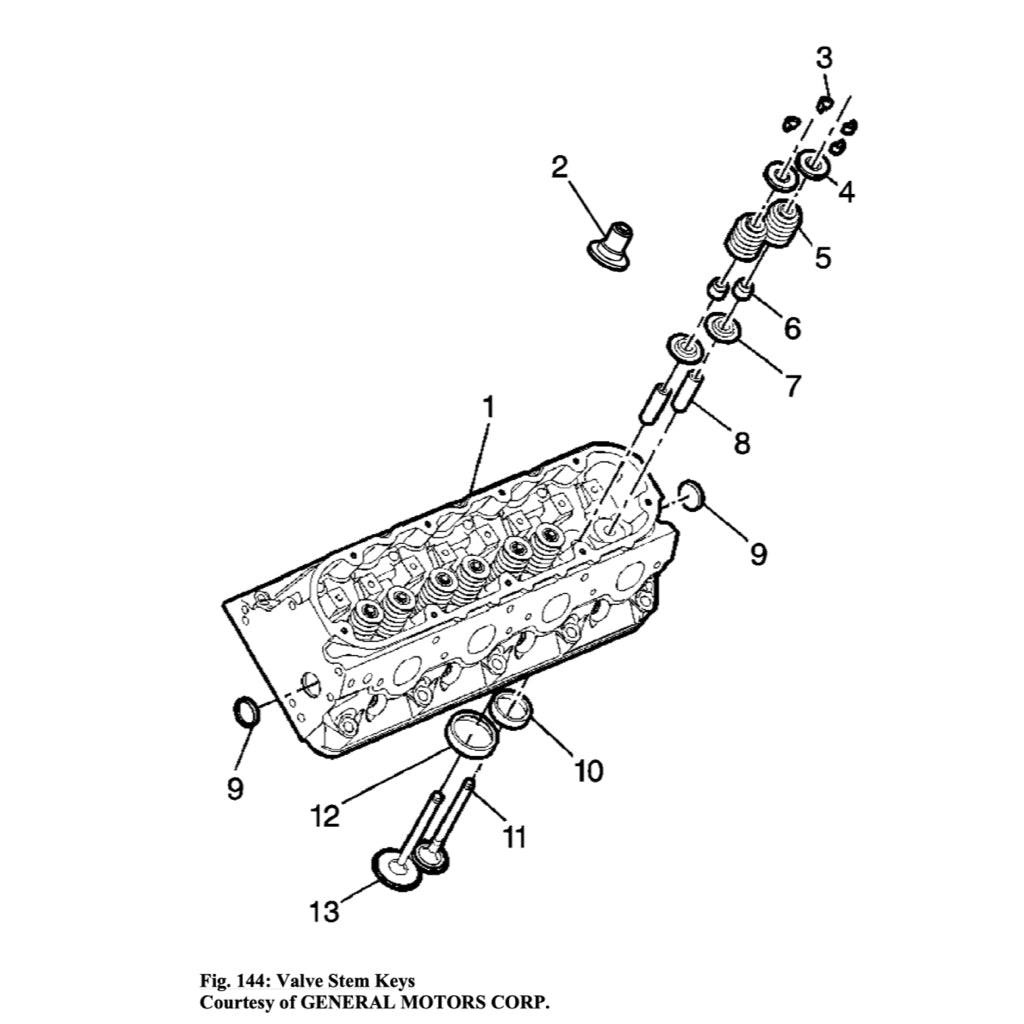 3
2
4
5
6
7
1
8
9
9
10
12
11
13

Fig. 144: Valve Stem Keys
Courtesy of GENERAL MOTORS CORP.