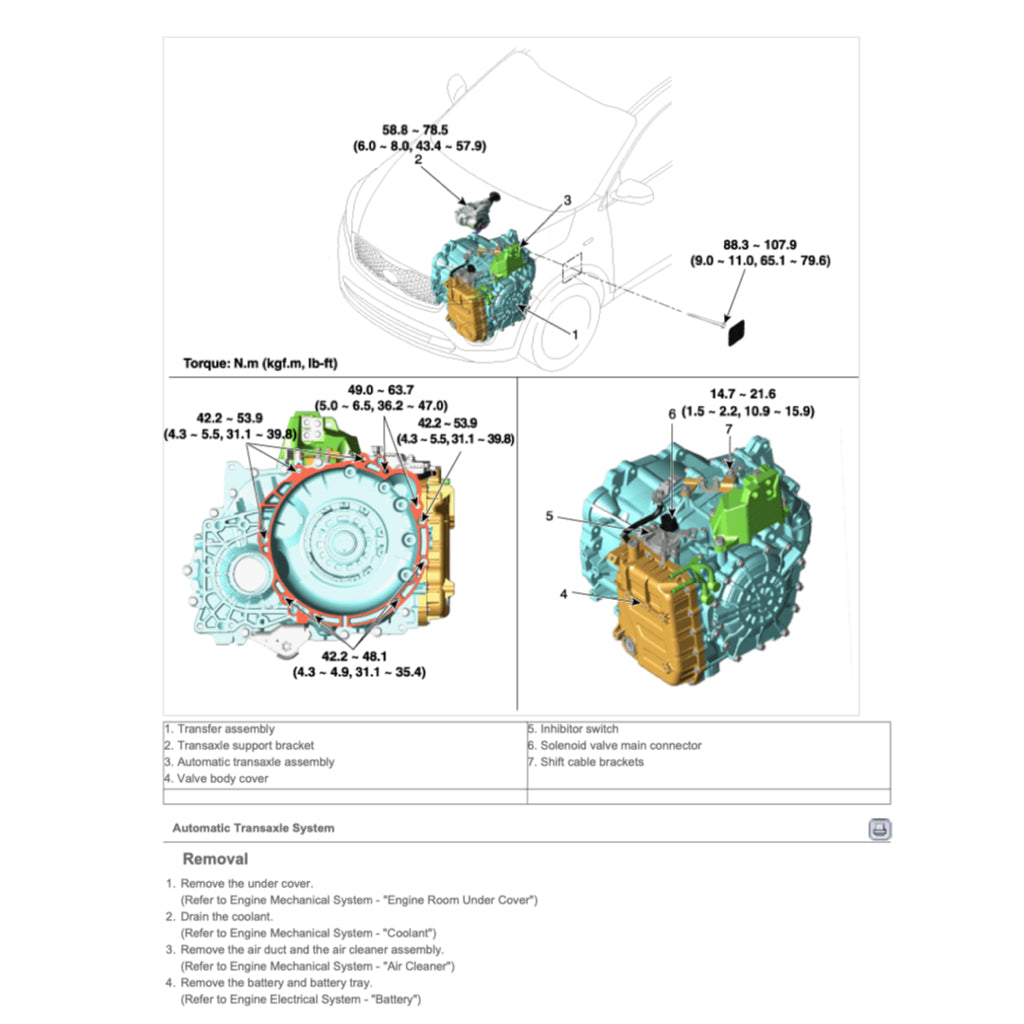 58.8 ~ 78.5
(6.0 ~ 8.0, 43.4 ~ 57.9)
2

3

88.3 ~ 107.9
(9.0 ~ 11.0, 65.1 ~ 79.6)

1

Torque: N.m (kgf.m, lb-ft)

49.0 ~ 63.7
(5.0 ~ 6.5, 36.2 ~ 47.0)
42.2 ~ 53.9
(4.3 ~ 5.5, 31.1 ~ 39.8)
42.2 ~ 53.9
(4.3 ~ 5.5, 31.1 ~ 39.8)

42.2 ~ 48.1
(4.3 ~ 4.9, 31.1 ~ 35.4)

14.7 ~ 21.6
(1.5 ~ 2.2, 10.9 ~ 15.9)
6
7
5
4

| 1. Transfer assembly<br>2. Transaxle support bracket<br>3. Automatic transaxle assembly<br>4. Valve body cover | 5. Inhibitor switch<br>6. Solenoid valve main connector<br>7. Shift cable brackets |
|---|---|
| | |

Automatic Transaxle System

Removal

1. Remove the under cover.
(Refer to Engine Mechanical System - "Engine Room Under Cover")
2. Drain the coolant.
(Refer to Engine Mechanical System - "Coolant")
3. Remove the air duct and the air cleaner assembly.
(Refer to Engine Mechanical System - "Air Cleaner")
4. Remove the battery and battery tray.
(Refer to Engine Electrical System - "Battery")