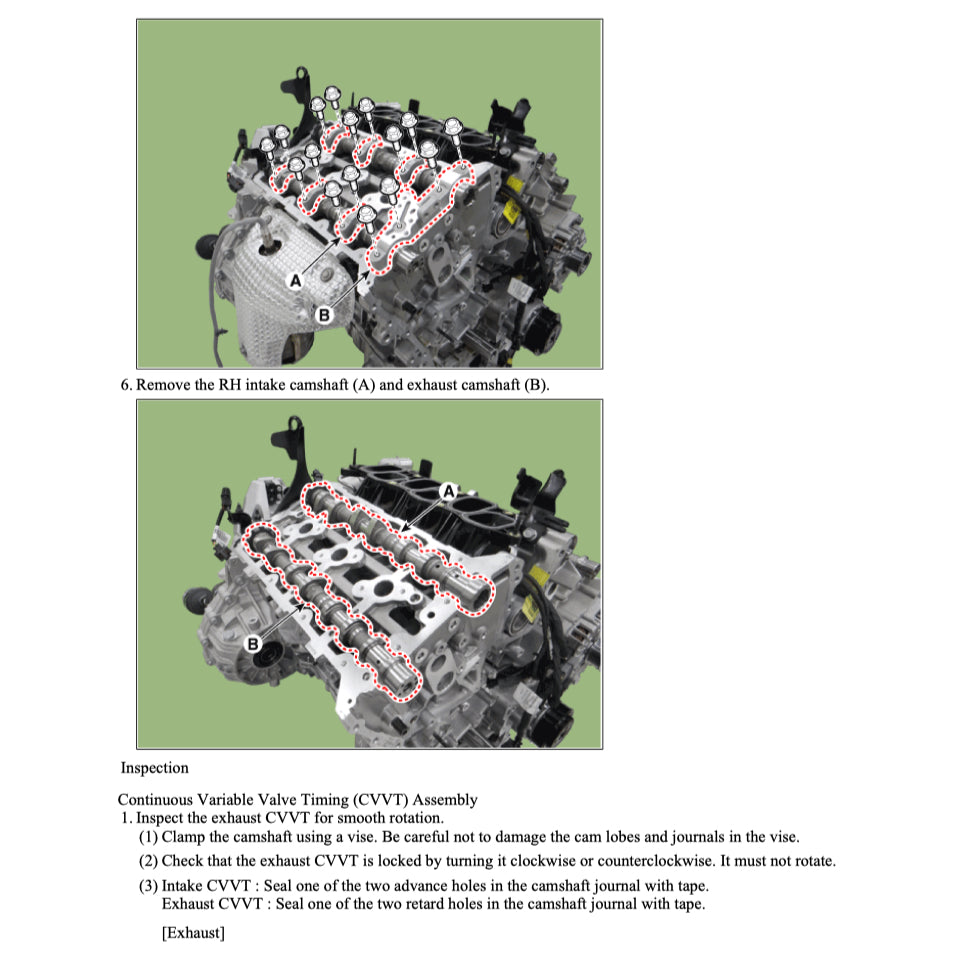 A

B

6. Remove the RH intake camshaft (A) and exhaust camshaft (B).

A

B

Inspection

Continuous Variable Valve Timing (CVVT) Assembly
1. Inspect the exhaust CVVT for smooth rotation.
(1) Clamp the camshaft using a vise. Be careful not to damage the cam lobes and journals in the vise.
(2) Check that the exhaust CVVT is locked by turning it clockwise or counterclockwise. It must not rotate.
(3) Intake CVVT : Seal one of the two advance holes in the camshaft journal with tape.
Exhaust CVVT : Seal one of the two retard holes in the camshaft journal with tape.

[Exhaust]