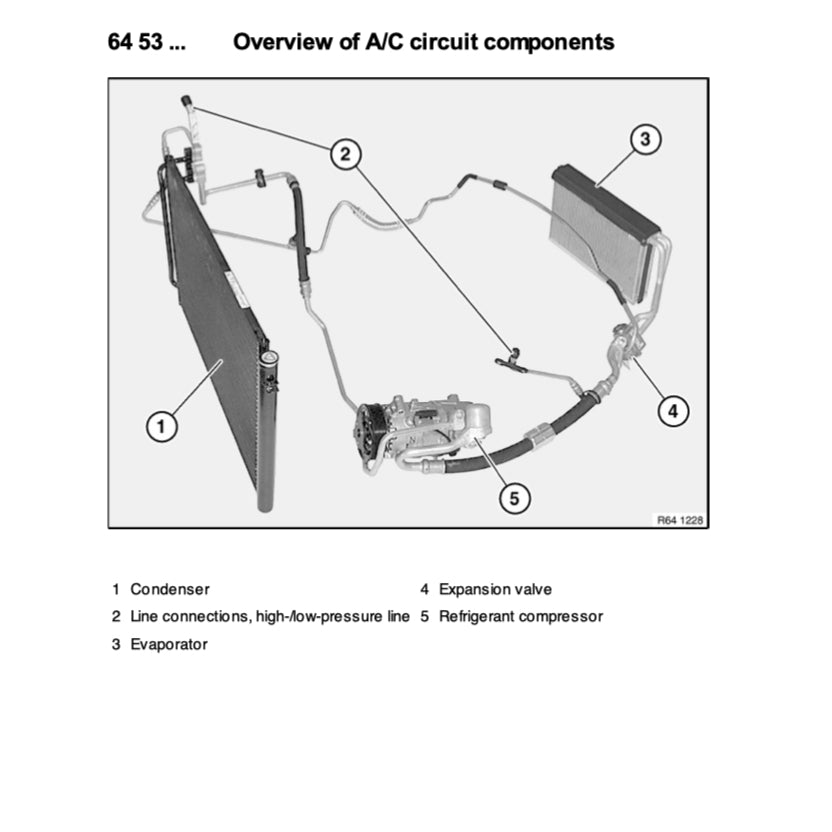 64 53 ... Overview of A/C circuit components

2

3

1

4

5

R64 1228

1 Condenser

2 Line connections, high-/low-pressure line

3 Evaporator

4 Expansion valve

5 Refrigerant compressor