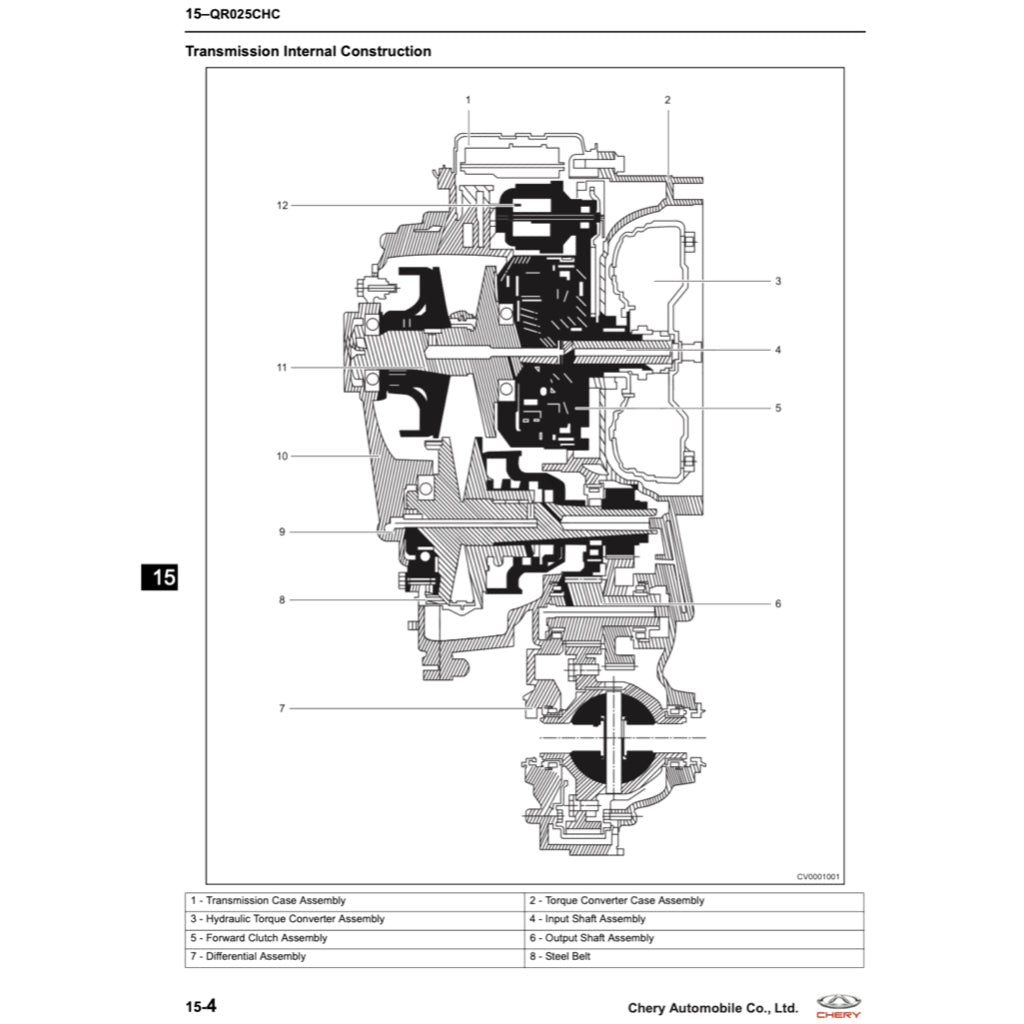 15–QR025CHC

Transmission Internal Construction

1
2
12
3
4
11
5
10
9
8
6
7

CV0001001

15

| 1 - Transmission Case Assembly | 2 - Torque Converter Case Assembly |
|---|---|
| 3 - Hydraulic Torque Converter Assembly | 4 - Input Shaft Assembly |
| 5 - Forward Clutch Assembly | 6 - Output Shaft Assembly |
| 7 - Differential Assembly | 8 - Steel Belt |

15-4

Chery Automobile Co., Ltd.

CHERY