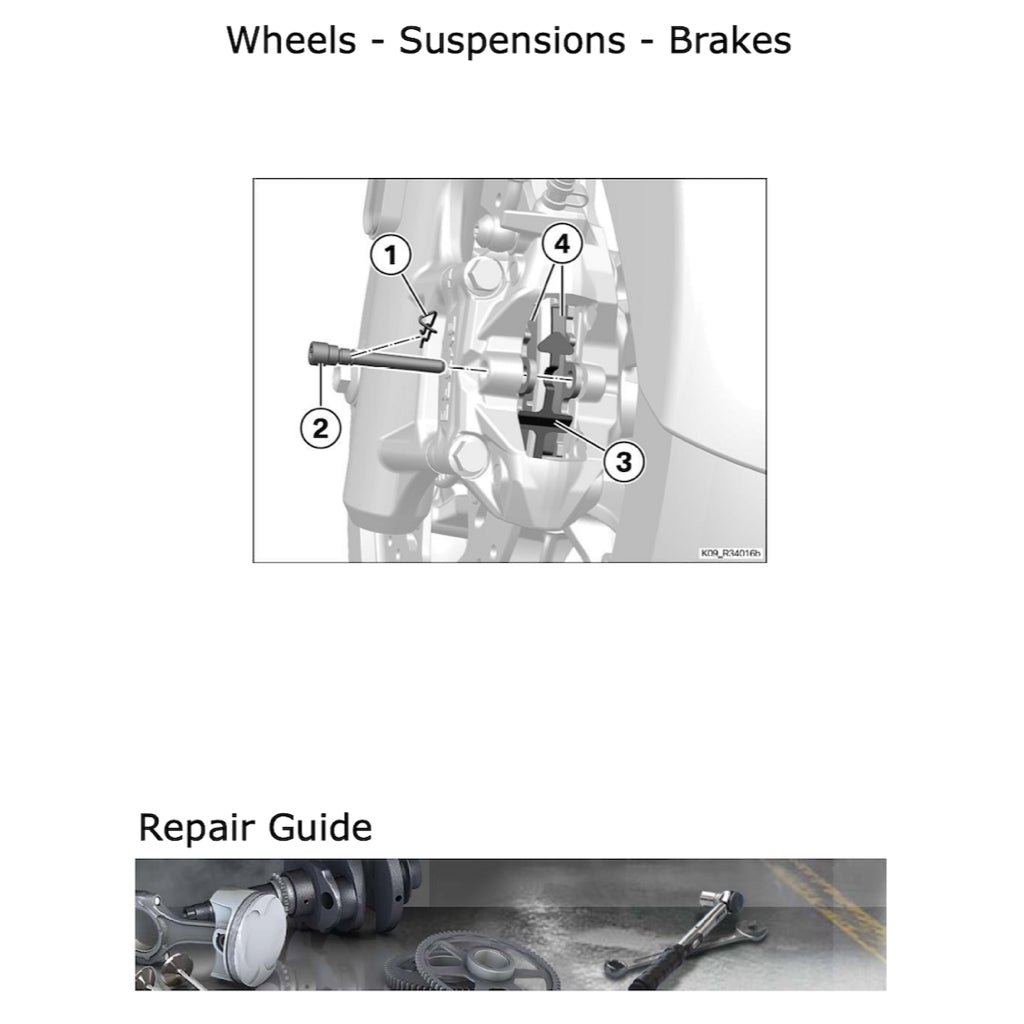 Wheels - Suspensions - Brakes

1
4
2
3
K09_R34016b

Repair Guide