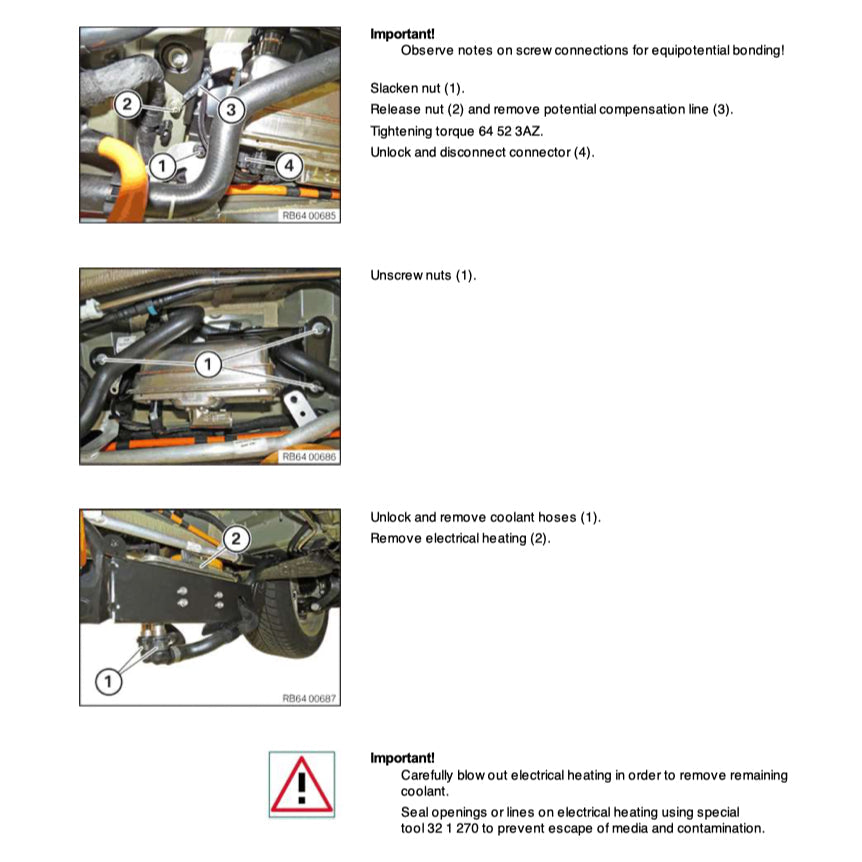 2
3
1
4
RB64 00685

Important!
Observe notes on screw connections for equipotential bonding!

Slacken nut (1).
Release nut (2) and remove potential compensation line (3).
Tightening torque 64 52 3AZ.
Unlock and disconnect connector (4).

1
RB64 00686

Unscrew nuts (1).

2
1
RB64 00687

Unlock and remove coolant hoses (1).
Remove electrical heating (2).

Important!
Carefully blow out electrical heating in order to remove remaining coolant.
Seal openings or lines on electrical heating using special tool 32 1 270 to prevent escape of media and contamination.