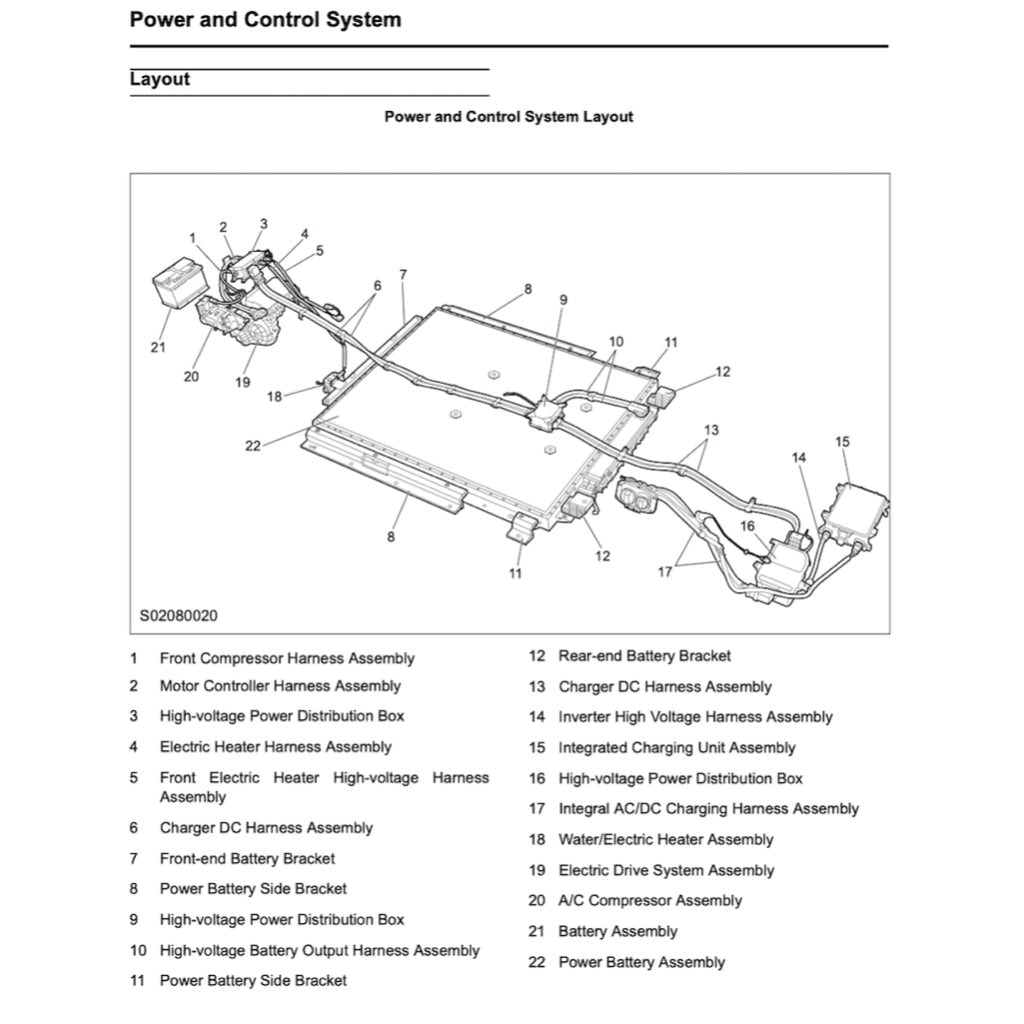 Power and Control System

Layout

Power and Control System Layout

1 2 3 4 5 6 7 8 9 10 11 12 13 14 15 16 17 18 19 20 21 22 8 11 12

S02080020

1 Front Compressor Harness Assembly
2 Motor Controller Harness Assembly
3 High-voltage Power Distribution Box
4 Electric Heater Harness Assembly
5 Front Electric Heater High-voltage Harness Assembly
6 Charger DC Harness Assembly
7 Front-end Battery Bracket
8 Power Battery Side Bracket
9 High-voltage Power Distribution Box
10 High-voltage Battery Output Harness Assembly
11 Power Battery Side Bracket

12 Rear-end Battery Bracket
13 Charger DC Harness Assembly
14 Inverter High Voltage Harness Assembly
15 Integrated Charging Unit Assembly
16 High-voltage Power Distribution Box
17 Integral AC/DC Charging Harness Assembly
18 Water/Electric Heater Assembly
19 Electric Drive System Assembly
20 A/C Compressor Assembly
21 Battery Assembly
22 Power Battery Assembly