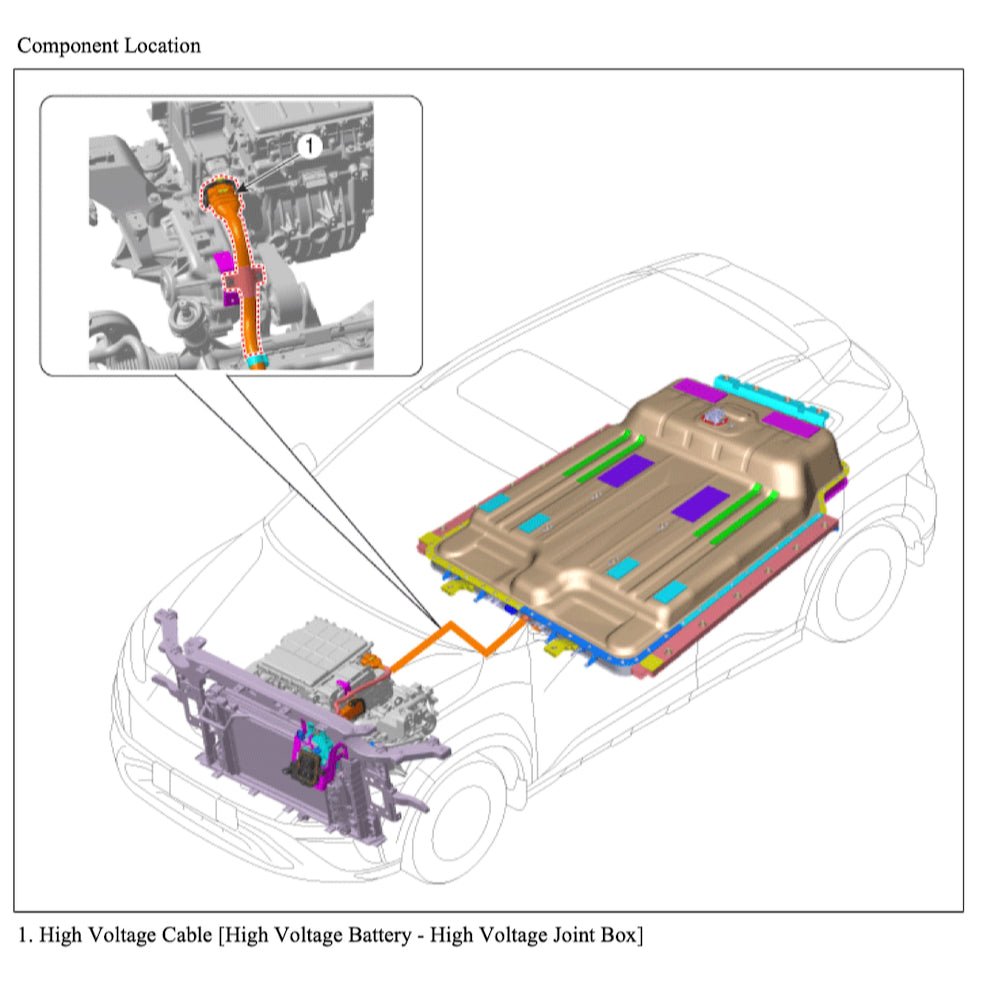 Component Location

1

1. High Voltage Cable [High Voltage Battery - High Voltage Joint Box]