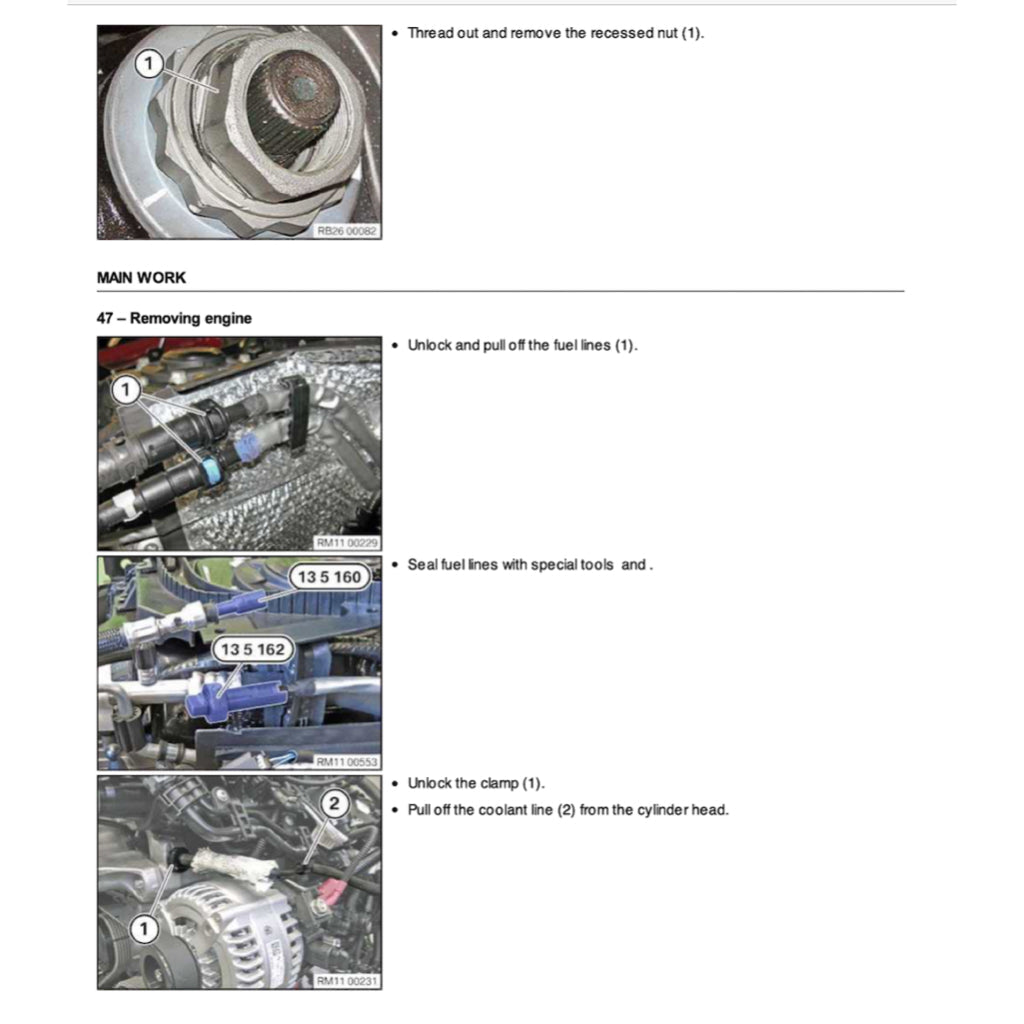 1

RB26 00082

• Thread out and remove the recessed nut (1).

MAIN WORK

47 – Removing engine

1

RM11 00229

• Unlock and pull off the fuel lines (1).

13 5 160

13 5 162

RM11 00553

• Seal fuel lines with special tools and .

2

1

RM11 00231

• Unlock the clamp (1).

• Pull off the coolant line (2) from the cylinder head.