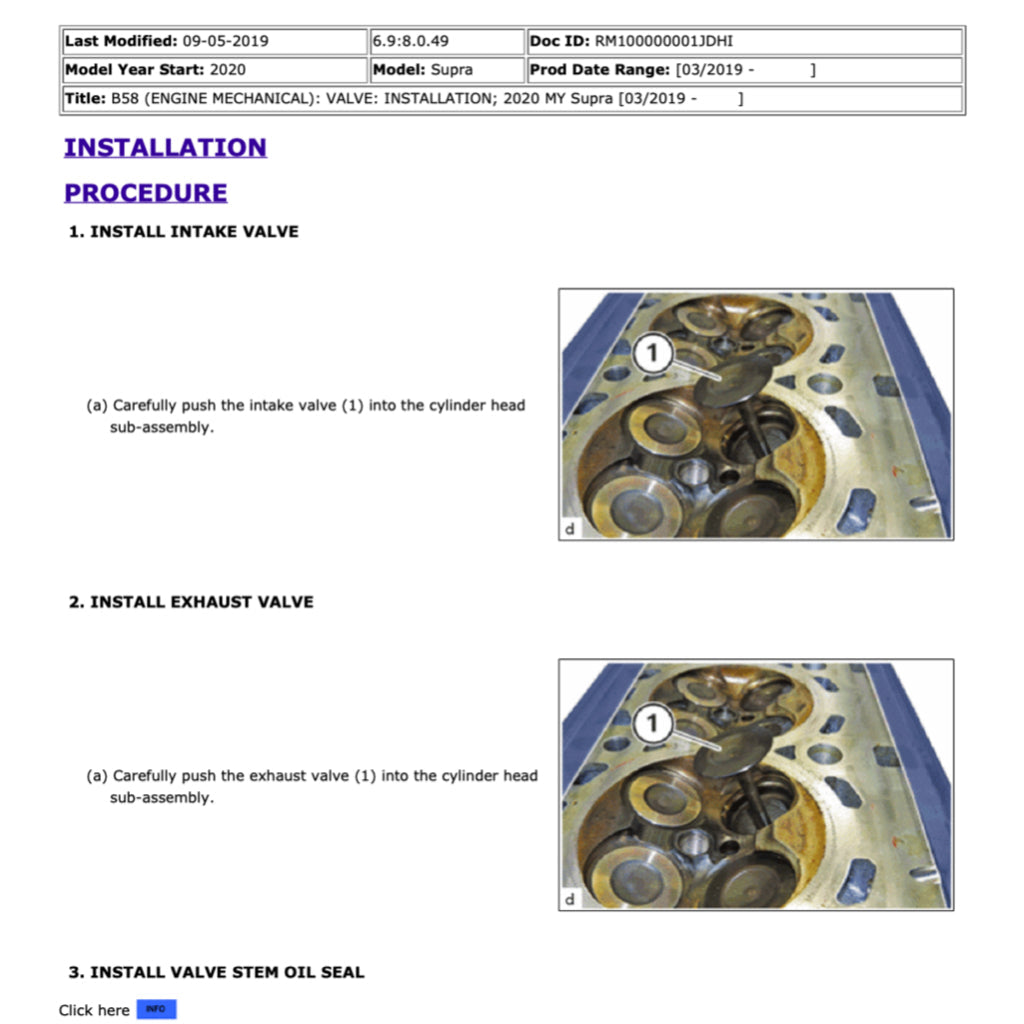 | Last Modified: 09-05-2019 | 6.9:8.0.49 | Doc ID: RM100000001JDHI |
|---|---|---|
| Model Year Start: 2020 | Model: Supra | Prod Date Range: [03/2019 - ] |
| Title: B58 (ENGINE MECHANICAL): VALVE: INSTALLATION; 2020 MY Supra [03/2019 - ] | | |

INSTALLATION

PROCEDURE

1. INSTALL INTAKE VALVE

(a) Carefully push the intake valve (1) into the cylinder head sub-assembly.

1

d

2. INSTALL EXHAUST VALVE

(a) Carefully push the exhaust valve (1) into the cylinder head sub-assembly.

1

d

3. INSTALL VALVE STEM OIL SEAL

Click here INFO