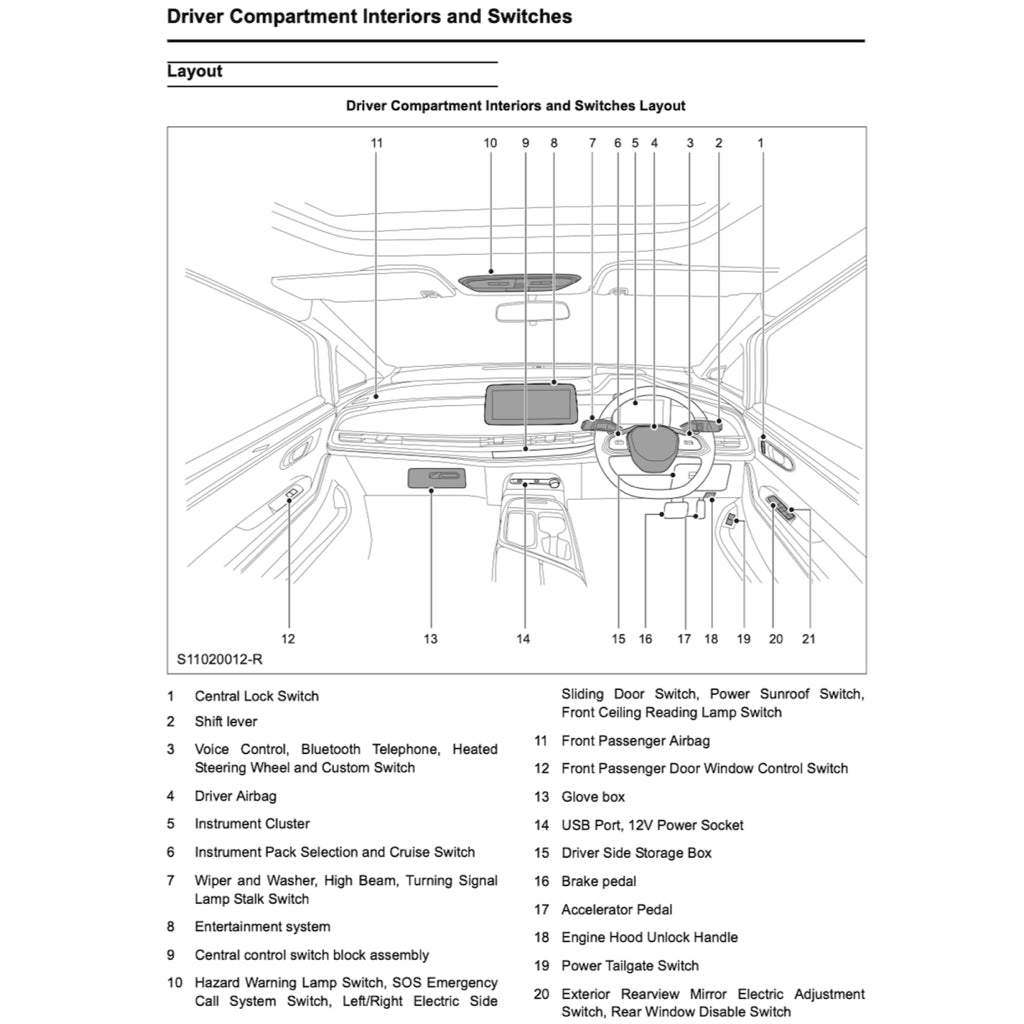 Driver Compartment Interiors and Switches

Layout

Driver Compartment Interiors and Switches Layout

11 10 9 8 7 6 5 4 3 2 1

12 13 14 15 16 17 18 19 20 21

S11020012-R

1 Central Lock Switch

2 Shift lever

3 Voice Control, Bluetooth Telephone, Heated Steering Wheel and Custom Switch

4 Driver Airbag

5 Instrument Cluster

6 Instrument Pack Selection and Cruise Switch

7 Wiper and Washer, High Beam, Turning Signal Lamp Stalk Switch

8 Entertainment system

9 Central control switch block assembly

10 Hazard Warning Lamp Switch, SOS Emergency Call System Switch, Left/Right Electric Side Sliding Door Switch, Power Sunroof Switch, Front Ceiling Reading Lamp Switch

11 Front Passenger Airbag

12 Front Passenger Door Window Control Switch

13 Glove box

14 USB Port, 12V Power Socket

15 Driver Side Storage Box

16 Brake pedal

17 Accelerator Pedal

18 Engine Hood Unlock Handle

19 Power Tailgate Switch

20 Exterior Rearview Mirror Electric Adjustment Switch, Rear Window Disable Switch