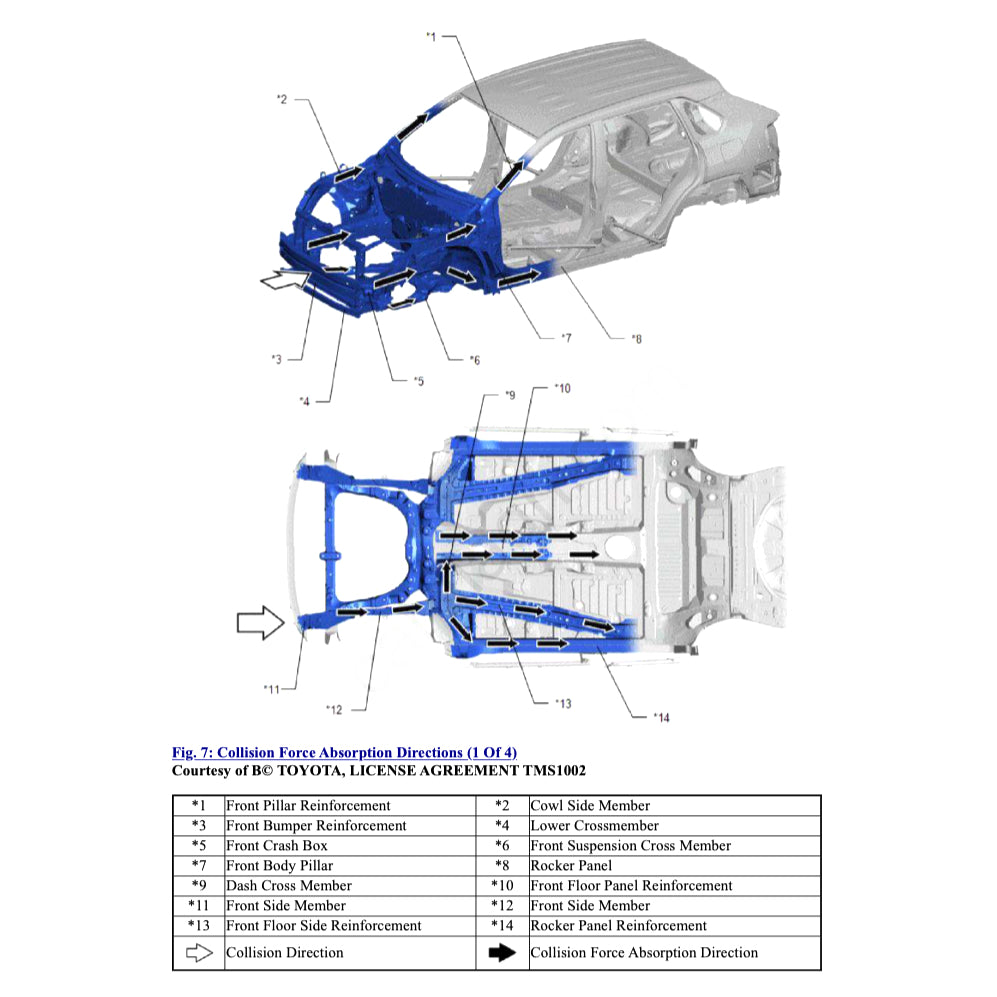 *1

*2

*3

*4

*5

*6

*7

*8

*9

*10

*11

*12

*13

*14

Fig. 7: Collision Force Absorption Directions (1 Of 4)
Courtesy of B© TOYOTA, LICENSE AGREEMENT TMS1002

| *1 | Front Pillar Reinforcement | *2 | Cowl Side Member |
|---|---|---|---|
| *3 | Front Bumper Reinforcement | *4 | Lower Crossmember |
| *5 | Front Crash Box | *6 | Front Suspension Cross Member |
| *7 | Front Body Pillar | *8 | Rocker Panel |
| *9 | Dash Cross Member | *10 | Front Floor Panel Reinforcement |
| *11 | Front Side Member | *12 | Front Side Member |
| *13 | Front Floor Side Reinforcement | *14 | Rocker Panel Reinforcement |
|  | Collision Direction |  | Collision Force Absorption Direction |