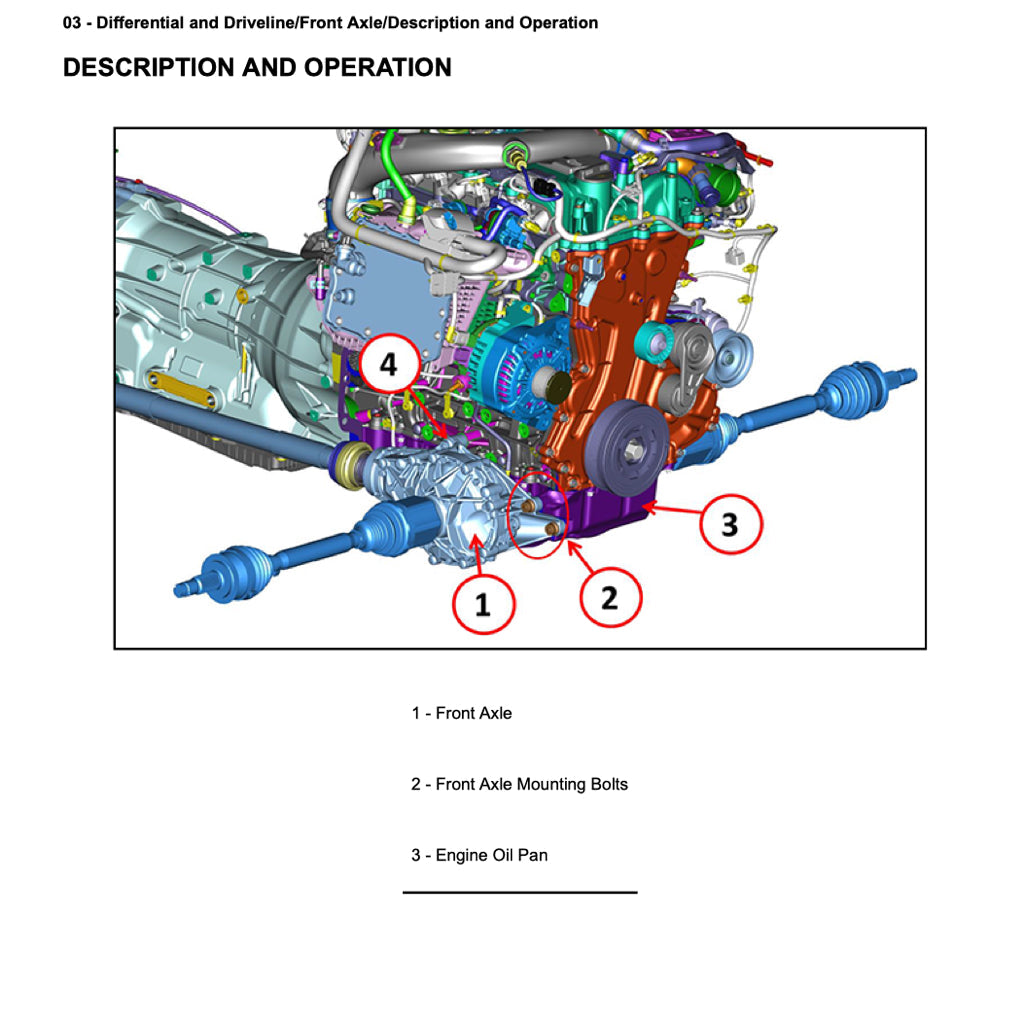 03 - Differential and Driveline/Front Axle/Description and Operation

DESCRIPTION AND OPERATION

4

3

1

2

1 - Front Axle

2 - Front Axle Mounting Bolts

3 - Engine Oil Pan