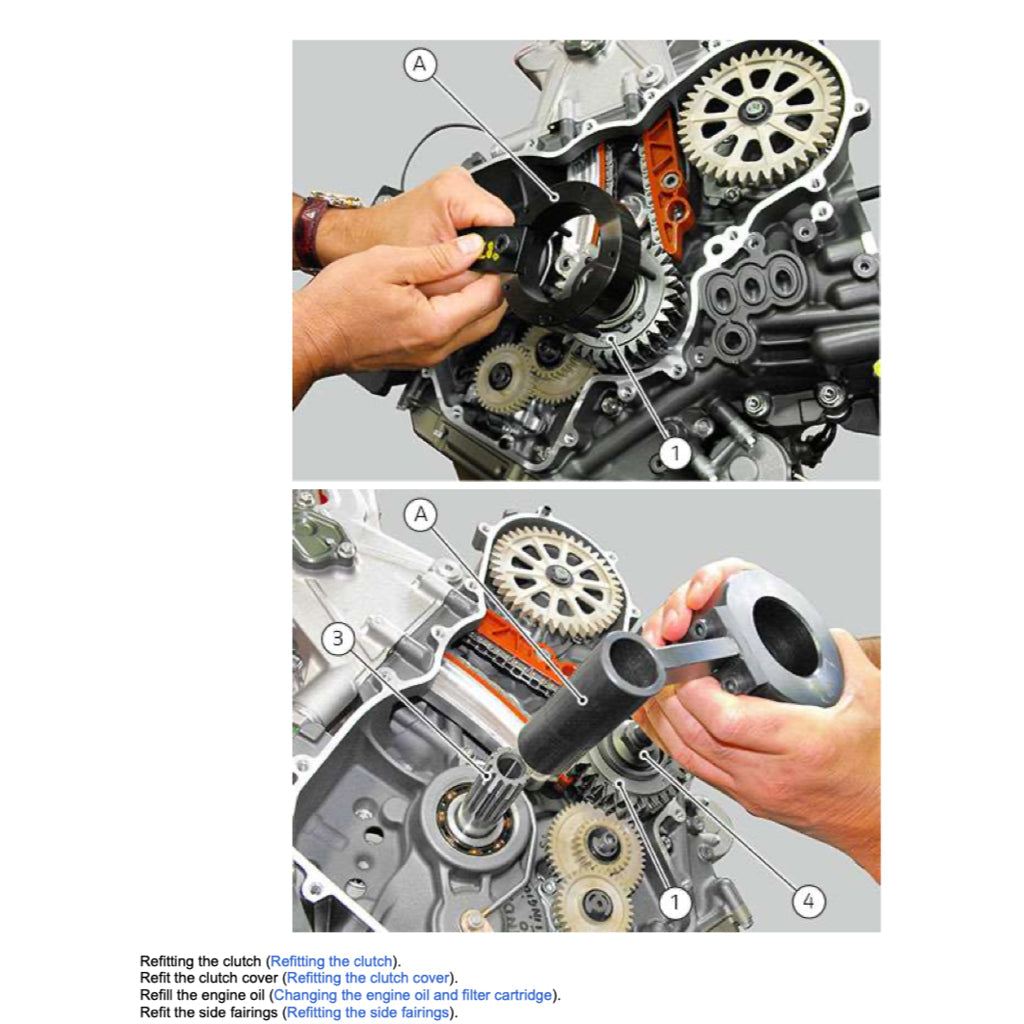 A

1

A

3

1

4

Refitting the clutch (Refitting the clutch).
Refit the clutch cover (Refitting the clutch cover).
Refill the engine oil (Changing the engine oil and filter cartridge).
Refit the side fairings (Refitting the side fairings).