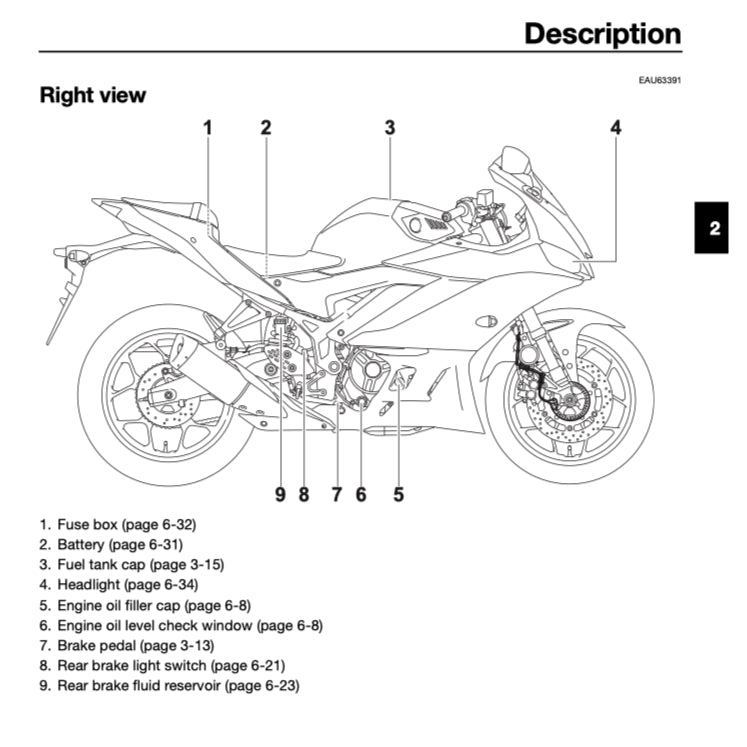 Description

EAU63391

Right view

1 2 3 4

2

9 8 7 6 5

1. Fuse box (page 6-32)
2. Battery (page 6-31)
3. Fuel tank cap (page 3-15)
4. Headlight (page 6-34)
5. Engine oil filler cap (page 6-8)
6. Engine oil level check window (page 6-8)
7. Brake pedal (page 3-13)
8. Rear brake light switch (page 6-21)
9. Rear brake fluid reservoir (page 6-23)