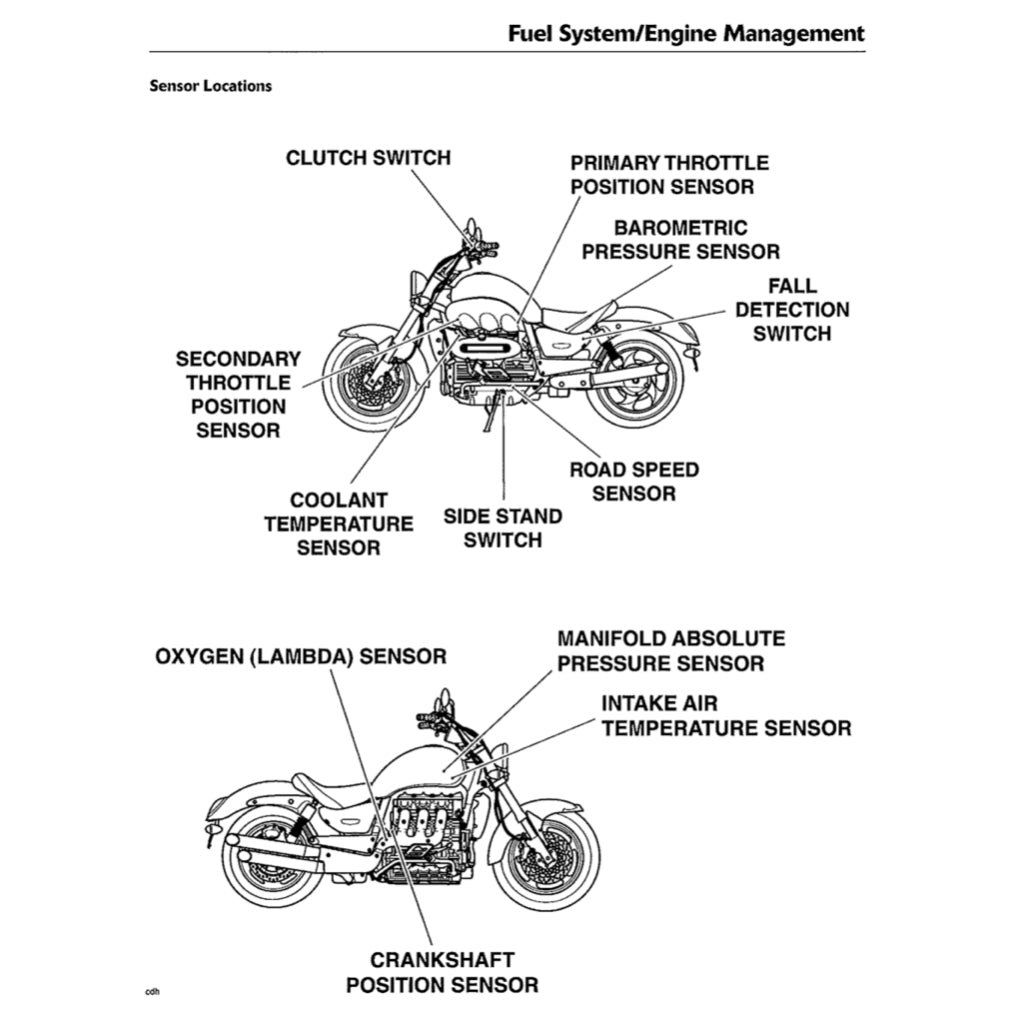 Fuel System/Engine Management

Sensor Locations

CLUTCH SWITCH

PRIMARY THROTTLE POSITION SENSOR

BAROMETRIC PRESSURE SENSOR

FALL DETECTION SWITCH

SECONDARY THROTTLE POSITION SENSOR

ROAD SPEED SENSOR

COOLANT TEMPERATURE SENSOR

SIDE STAND SWITCH

OXYGEN (LAMBDA) SENSOR

MANIFOLD ABSOLUTE PRESSURE SENSOR

INTAKE AIR TEMPERATURE SENSOR

CRANKSHAFT POSITION SENSOR

cdh