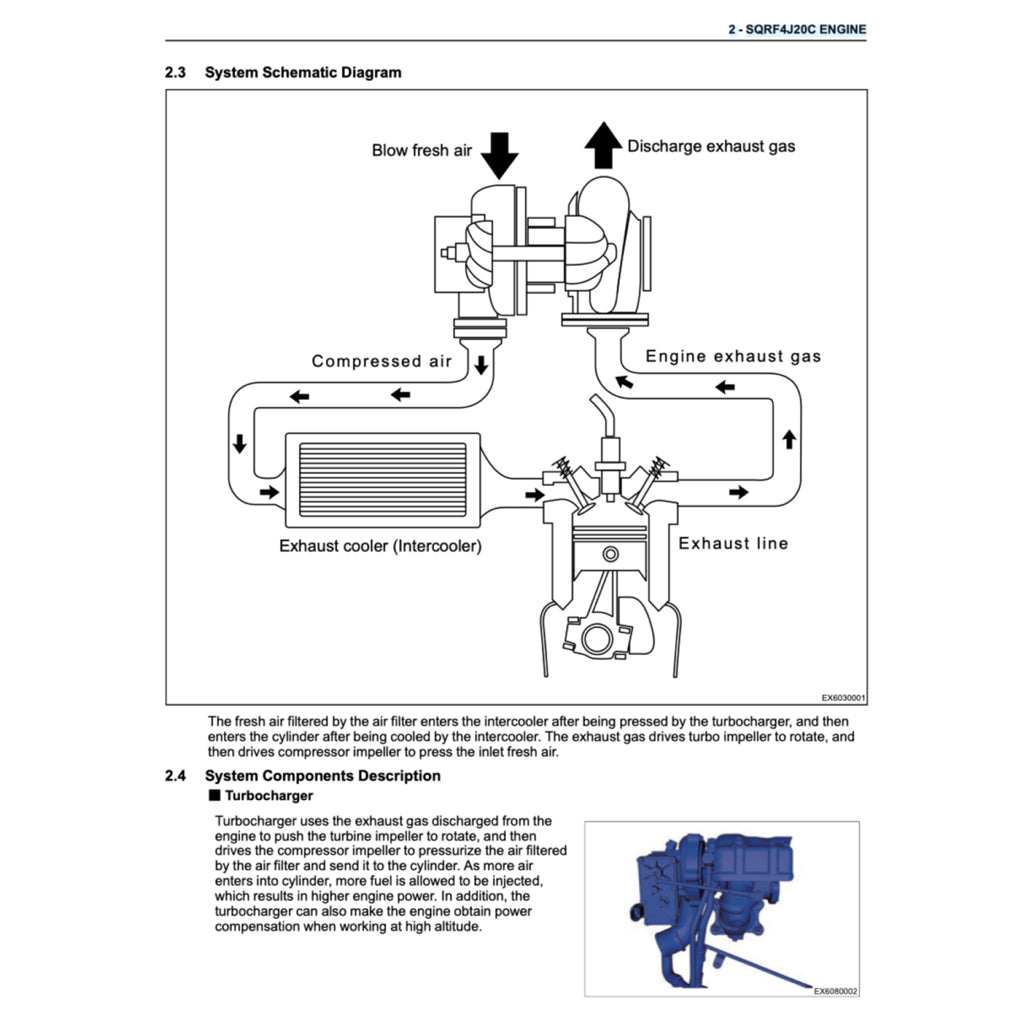 2 - SQRF4J20C ENGINE

2.3 System Schematic Diagram

Blow fresh air

Discharge exhaust gas

Compressed air

Engine exhaust gas

Exhaust cooler (Intercooler)

Exhaust line

EX6030001

The fresh air filtered by the air filter enters the intercooler after being pressed by the turbocharger, and then enters the cylinder after being cooled by the intercooler. The exhaust gas drives turbo impeller to rotate, and then drives compressor impeller to press the inlet fresh air.

2.4 System Components Description

■ Turbocharger

Turbocharger uses the exhaust gas discharged from the engine to push the turbine impeller to rotate, and then drives the compressor impeller to pressurize the air filtered by the air filter and send it to the cylinder. As more air enters into cylinder, more fuel is allowed to be injected, which results in higher engine power. In addition, the turbocharger can also make the engine obtain power compensation when working at high altitude.

EX6080002