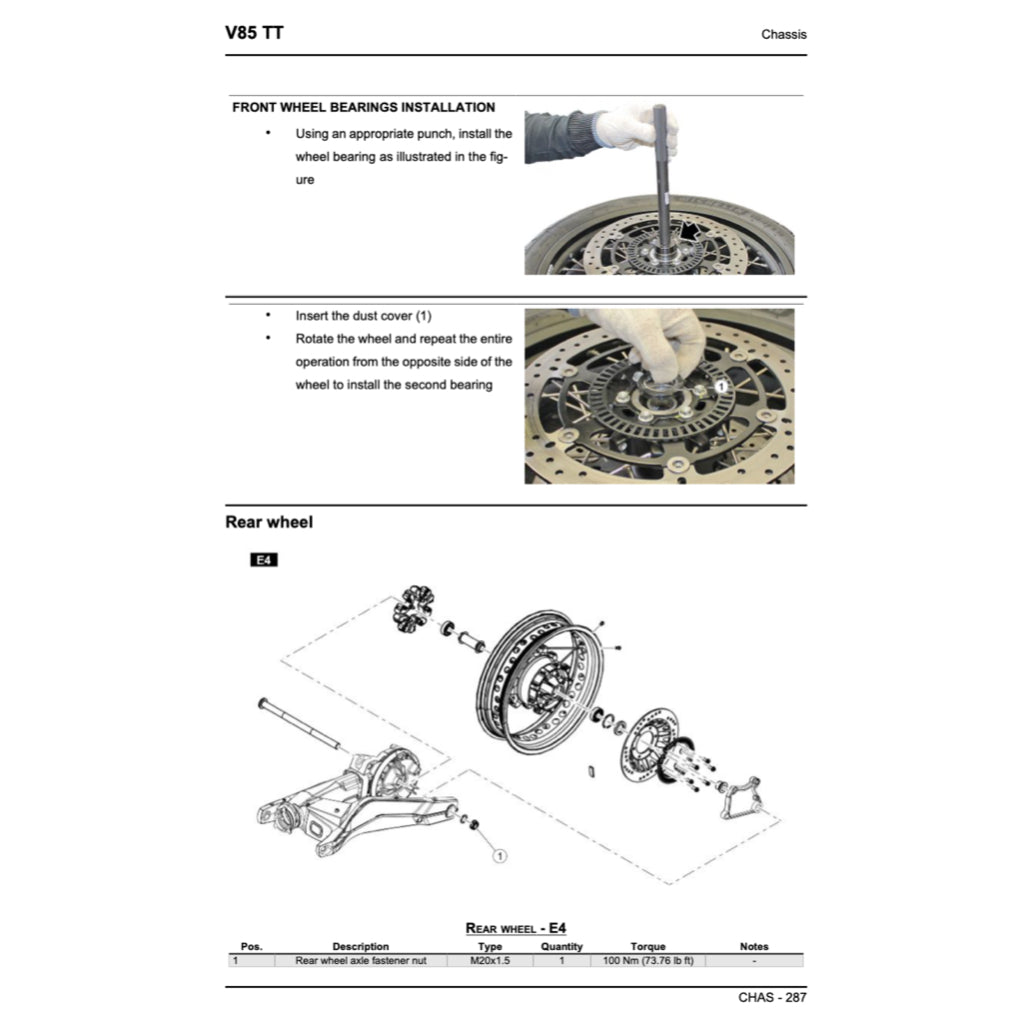 V85 TT

Chassis

FRONT WHEEL BEARINGS INSTALLATION

• Using an appropriate punch, install the wheel bearing as illustrated in the figure

• Insert the dust cover (1)
• Rotate the wheel and repeat the entire operation from the opposite side of the wheel to install the second bearing

1

Rear wheel

E4

1

REAR WHEEL - E4

| Pos. | Description | Type | Quantity | Torque | Notes |
|---|---|---|---|---|---|
| 1 | Rear wheel axle fastener nut | M20x1.5 | 1 | 100 Nm (73.76 lb ft) | - |

CHAS - 287