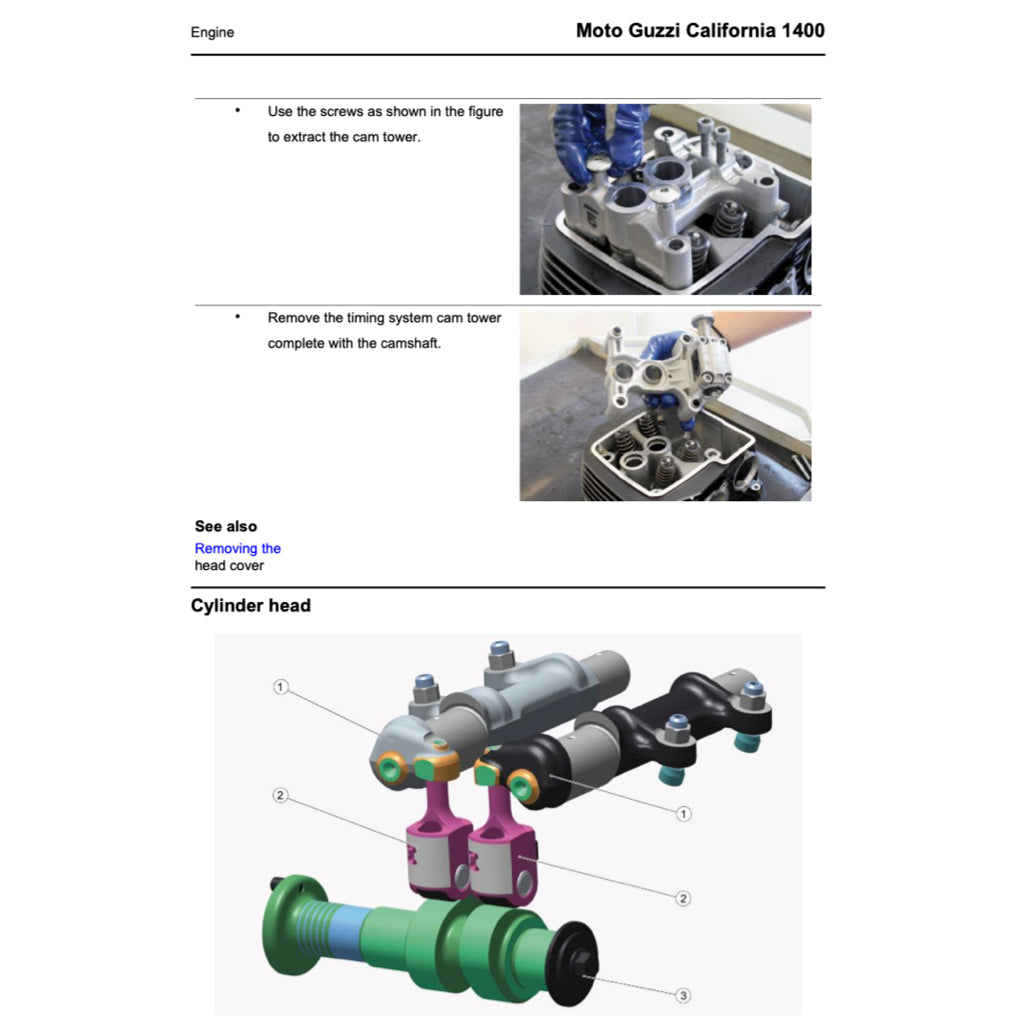 Engine

Moto Guzzi California 1400

• Use the screws as shown in the figure to extract the cam tower.

• Remove the timing system cam tower complete with the camshaft.

See also
Removing the head cover

Cylinder head

1
1
2
2
3