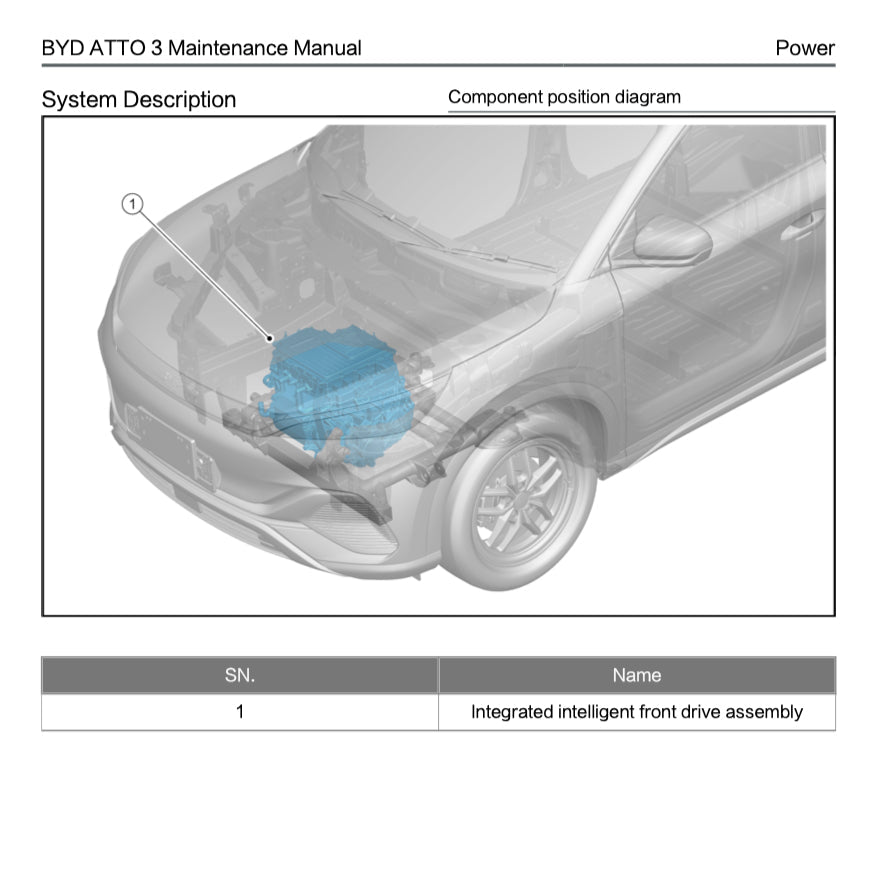 BYD ATTO 3 Maintenance Manual

Power

System Description

Component position diagram

1

| SN. | Name |
|---|---|
| 1 | Integrated intelligent front drive assembly |