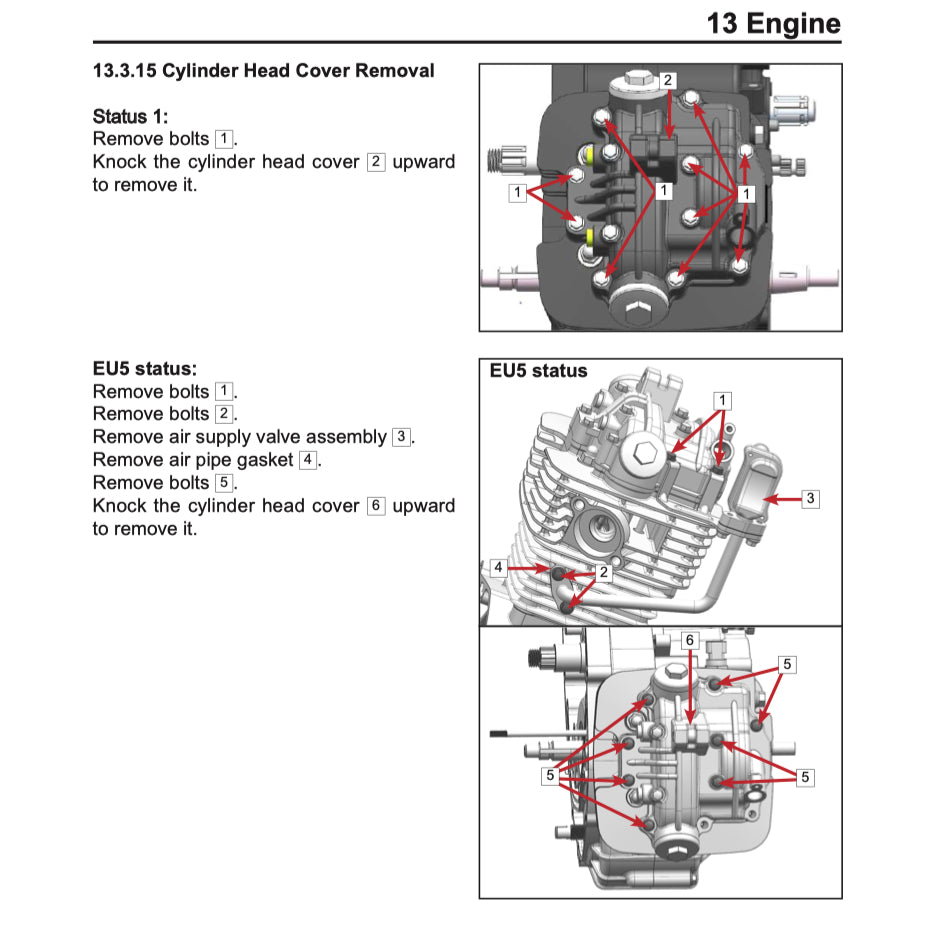 13 Engine

13.3.15 Cylinder Head Cover Removal

Status 1:
Remove bolts 1.
Knock the cylinder head cover 2 upward to remove it.

2
1
1
1

EU5 status:
Remove bolts 1.
Remove bolts 2.
Remove air supply valve assembly 3.
Remove air pipe gasket 4.
Remove bolts 5.
Knock the cylinder head cover 6 upward to remove it.

EU5 status
1
3
4
2
6
5
5
5