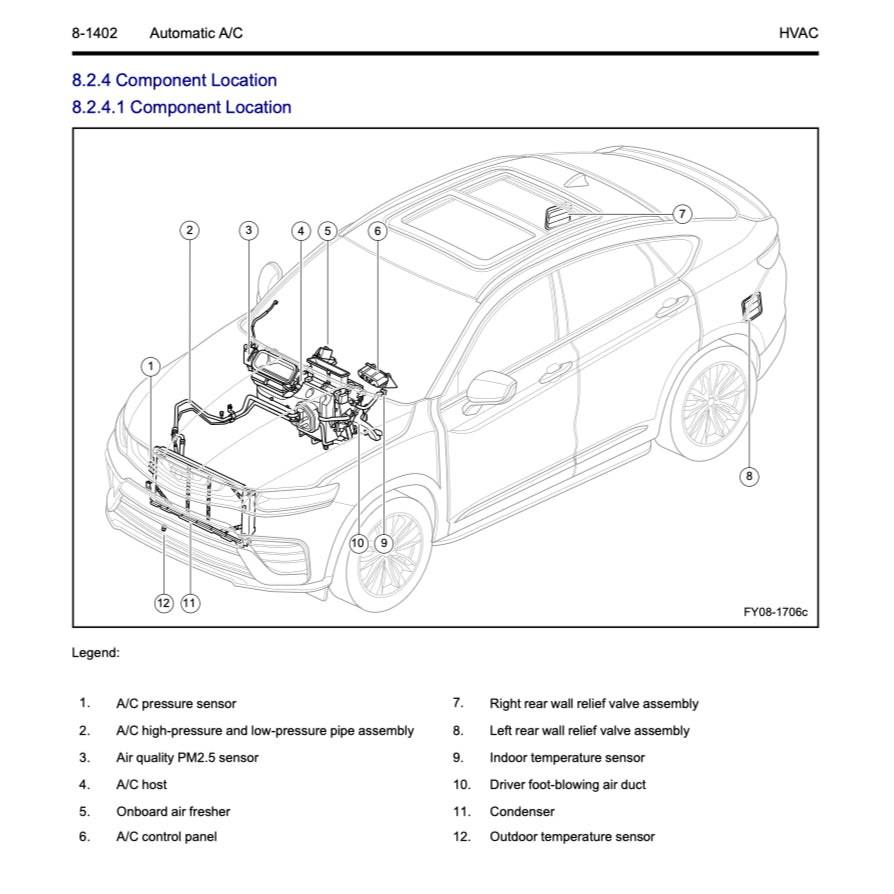 8-1402 Automatic A/C HVAC

8.2.4 Component Location

8.2.4.1 Component Location

2 3 4 5 6 7 1 8 10 9 12 11

FY08-1706c

Legend:

1. A/C pressure sensor
2. A/C high-pressure and low-pressure pipe assembly
3. Air quality PM2.5 sensor
4. A/C host
5. Onboard air fresher
6. A/C control panel
7. Right rear wall relief valve assembly
8. Left rear wall relief valve assembly
9. Indoor temperature sensor
10. Driver foot-blowing air duct
11. Condenser
12. Outdoor temperature sensor