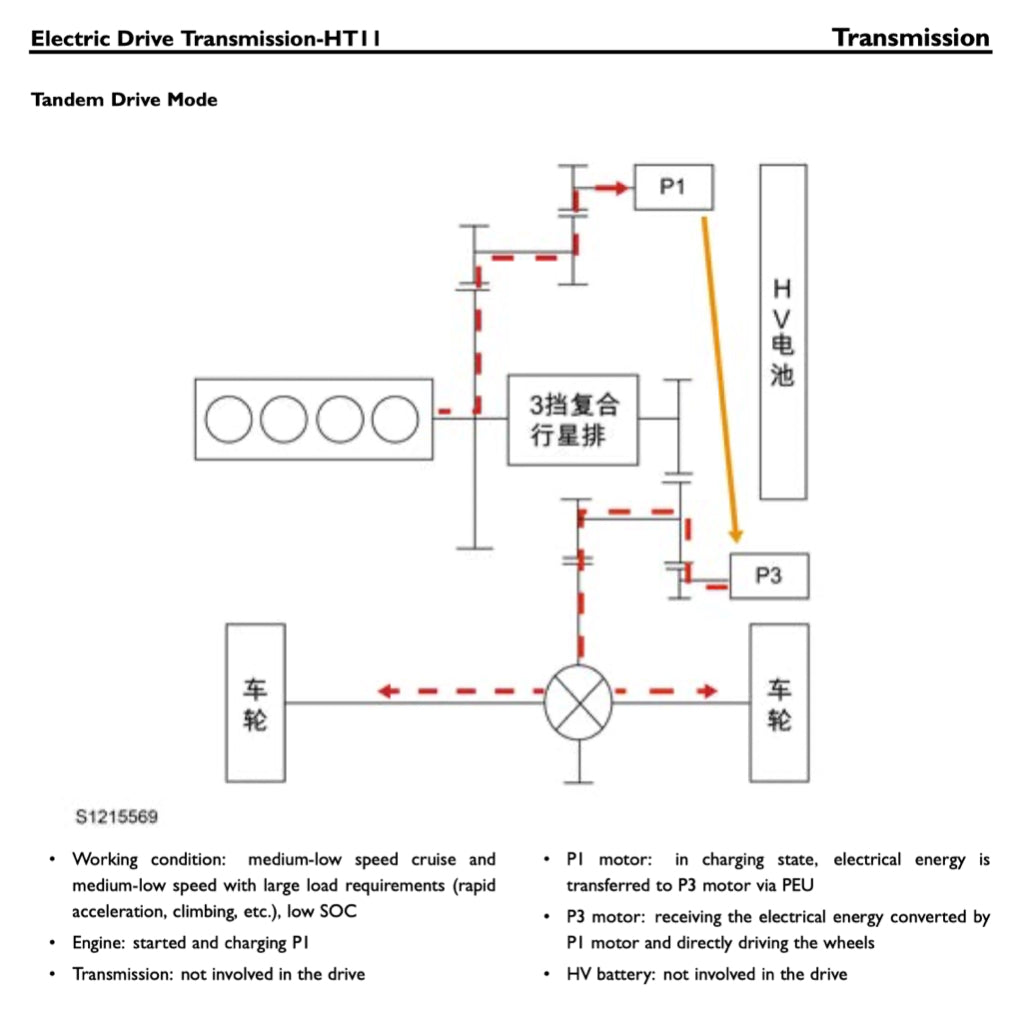 Electric Drive Transmission-HT11

Transmission

Tandem Drive Mode

P1

HV电池

3挡复合行星排

P3

车轮

车轮

S1215569

• Working condition: medium-low speed cruise and medium-low speed with large load requirements (rapid acceleration, climbing, etc.), low SOC
• Engine: started and charging P1
• Transmission: not involved in the drive

• P1 motor: in charging state, electrical energy is transferred to P3 motor via PEU
• P3 motor: receiving the electrical energy converted by P1 motor and directly driving the wheels
• HV battery: not involved in the drive