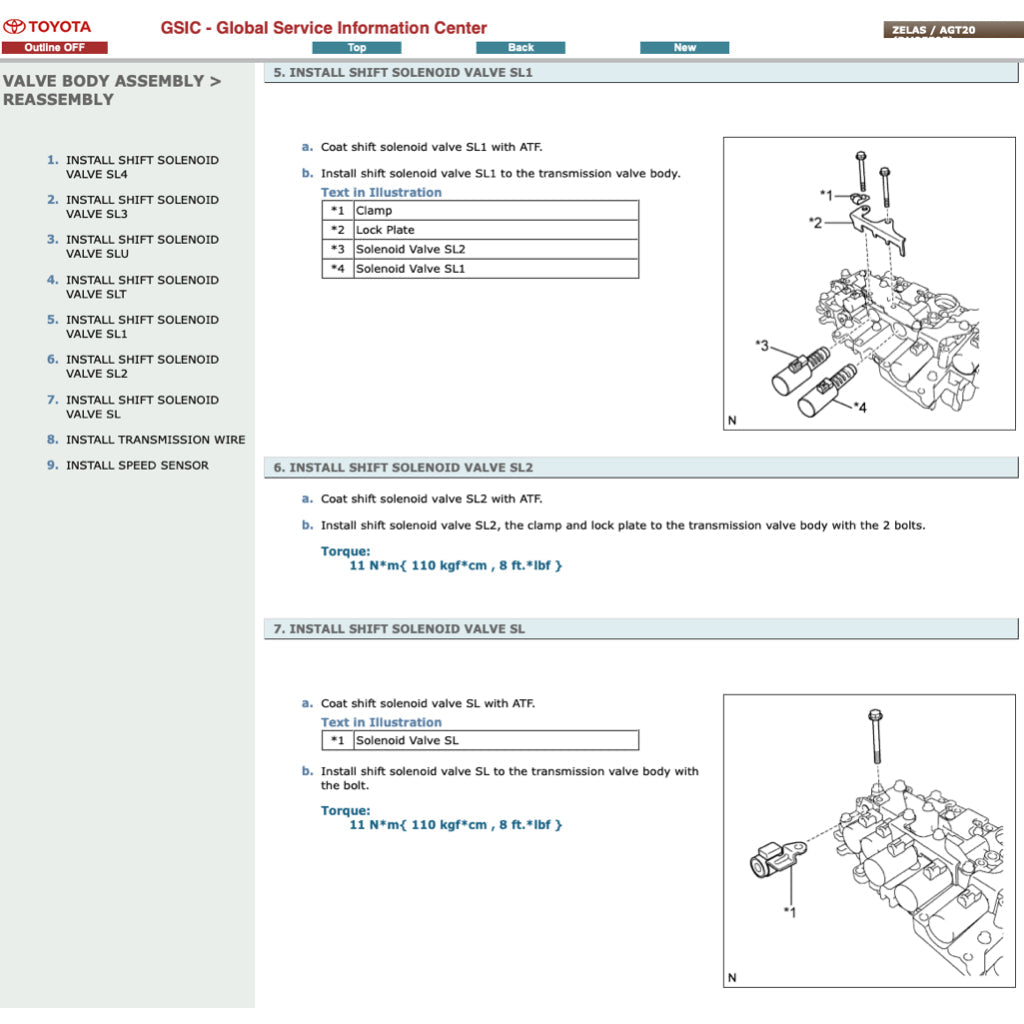 TOYOTA
GSIC - Global Service Information Center
ZELAS / AGT20
Outline OFF
Top
Back
New

VALVE BODY ASSEMBLY > REASSEMBLY

1. INSTALL SHIFT SOLENOID VALVE SL4
2. INSTALL SHIFT SOLENOID VALVE SL3
3. INSTALL SHIFT SOLENOID VALVE SLU
4. INSTALL SHIFT SOLENOID VALVE SLT
5. INSTALL SHIFT SOLENOID VALVE SL1
6. INSTALL SHIFT SOLENOID VALVE SL2
7. INSTALL SHIFT SOLENOID VALVE SL
8. INSTALL TRANSMISSION WIRE
9. INSTALL SPEED SENSOR

5. INSTALL SHIFT SOLENOID VALVE SL1

a. Coat shift solenoid valve SL1 with ATF.

b. Install shift solenoid valve SL1 to the transmission valve body.

Text in Illustration

| *1 | Clamp |
|---|---|
| *2 | Lock Plate |
| *3 | Solenoid Valve SL2 |
| *4 | Solenoid Valve SL1 |

*1
*2
*3
*4
N

6. INSTALL SHIFT SOLENOID VALVE SL2

a. Coat shift solenoid valve SL2 with ATF.

b. Install shift solenoid valve SL2, the clamp and lock plate to the transmission valve body with the 2 bolts.

Torque:
11 N*m{ 110 kgf*cm , 8 ft.*lbf }

7. INSTALL SHIFT SOLENOID VALVE SL

a. Coat shift solenoid valve SL with ATF.

Text in Illustration

| *1 | Solenoid Valve SL |
|---|---|

b. Install shift solenoid valve SL to the transmission valve body with the bolt.

Torque:
11 N*m{ 110 kgf*cm , 8 ft.*lbf }

*1
N