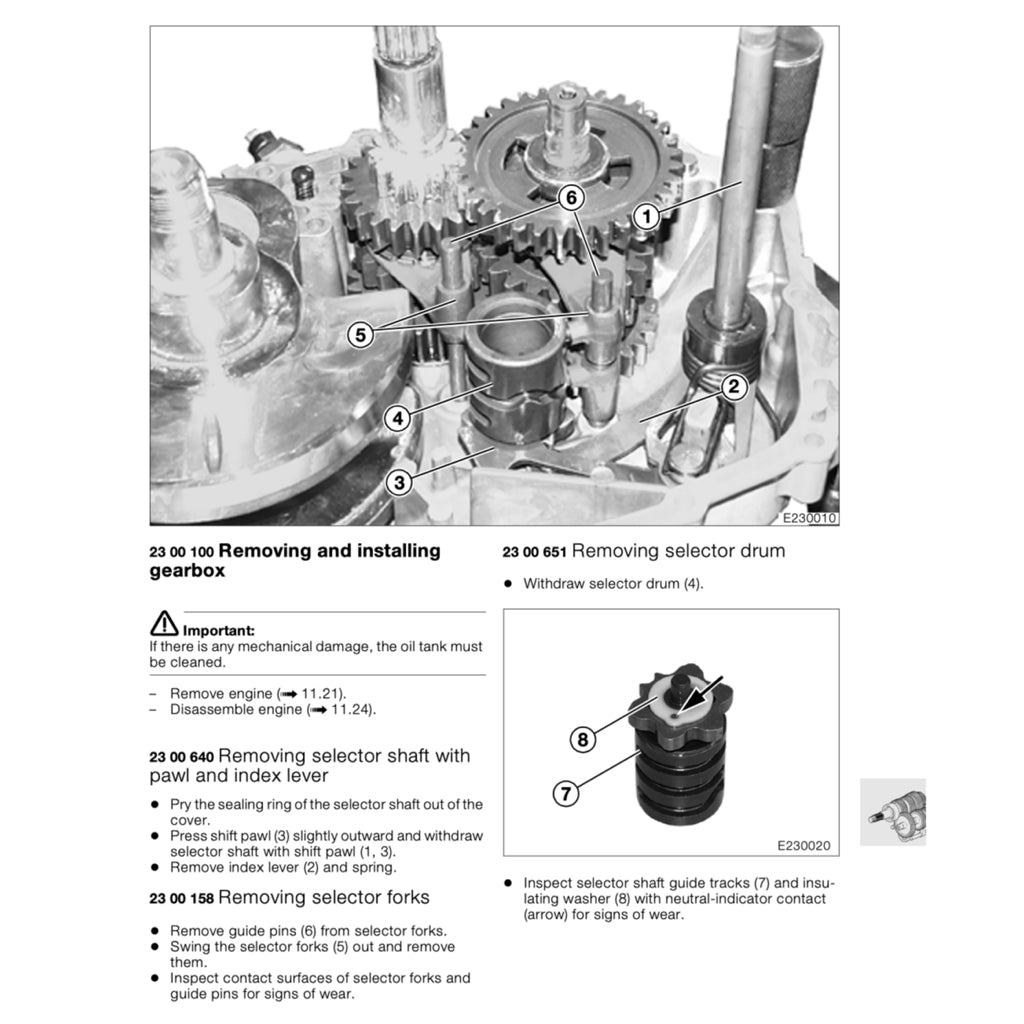 6
1
5
2
4
3
E230010

23 00 100 Removing and installing gearbox

Important:
If there is any mechanical damage, the oil tank must be cleaned.

– Remove engine (➡ 11.21).
– Disassemble engine (➡ 11.24).

23 00 640 Removing selector shaft with pawl and index lever

● Pry the sealing ring of the selector shaft out of the cover.
● Press shift pawl (3) slightly outward and withdraw selector shaft with shift pawl (1, 3).
● Remove index lever (2) and spring.

23 00 158 Removing selector forks

● Remove guide pins (6) from selector forks.
● Swing the selector forks (5) out and remove them.
● Inspect contact surfaces of selector forks and guide pins for signs of wear.

23 00 651 Removing selector drum

● Withdraw selector drum (4).

8
7
E230020

● Inspect selector shaft guide tracks (7) and insulating washer (8) with neutral-indicator contact (arrow) for signs of wear.