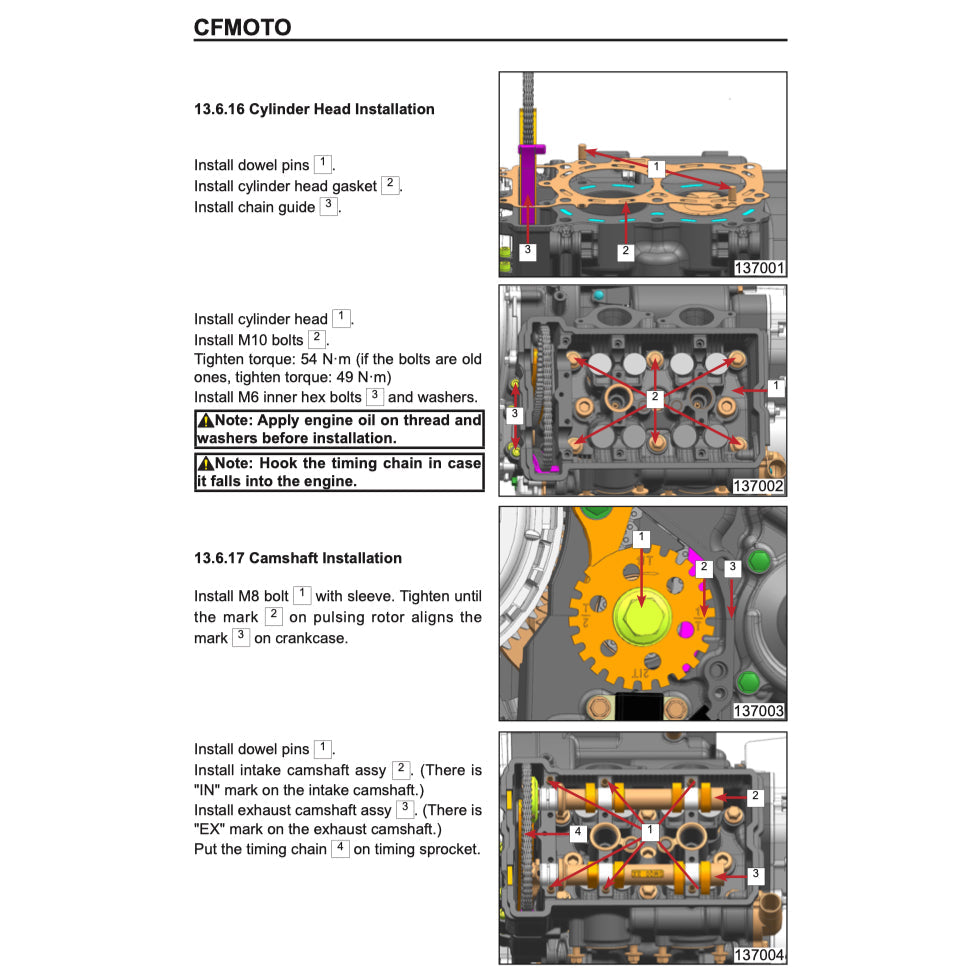 CFMOTO

13.6.16 Cylinder Head Installation

Install dowel pins 1.
Install cylinder head gasket 2.
Install chain guide 3.

1
3
2
137001

Install cylinder head 1.
Install M10 bolts 2.
Tighten torque: 54 N·m (if the bolts are old ones, tighten torque: 49 N·m)
Install M6 inner hex bolts 3 and washers.

Note: Apply engine oil on thread and washers before installation.

Note: Hook the timing chain in case it falls into the engine.

3
2
1
137002

13.6.17 Camshaft Installation

Install M8 bolt 1 with sleeve. Tighten until the mark 2 on pulsing rotor aligns the mark 3 on crankcase.

1
2
3
137003

Install dowel pins 1.
Install intake camshaft assy 2. (There is "IN" mark on the intake camshaft.)
Install exhaust camshaft assy 3. (There is "EX" mark on the exhaust camshaft.)
Put the timing chain 4 on timing sprocket.

2
4
1
3
137004