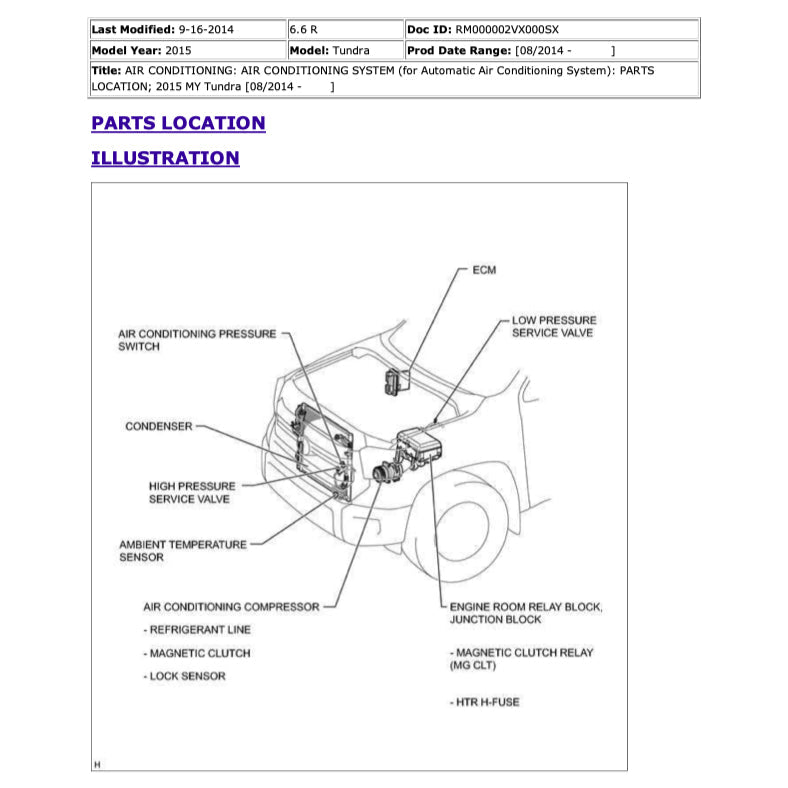 | Last Modified: 9-16-2014 | 6.6 R | Doc ID: RM000002VX000SX |
|---|---|---|
| Model Year: 2015 | Model: Tundra | Prod Date Range: [08/2014 - ] |
| Title: AIR CONDITIONING: AIR CONDITIONING SYSTEM (for Automatic Air Conditioning System): PARTS LOCATION; 2015 MY Tundra [08/2014 - ] | | |

PARTS LOCATION

ILLUSTRATION

ECM

LOW PRESSURE SERVICE VALVE

AIR CONDITIONING PRESSURE SWITCH

CONDENSER

HIGH PRESSURE SERVICE VALVE

AMBIENT TEMPERATURE SENSOR

AIR CONDITIONING COMPRESSOR

- REFRIGERANT LINE

- MAGNETIC CLUTCH

- LOCK SENSOR

ENGINE ROOM RELAY BLOCK, JUNCTION BLOCK

- MAGNETIC CLUTCH RELAY (MG CLT)

- HTR H-FUSE

H