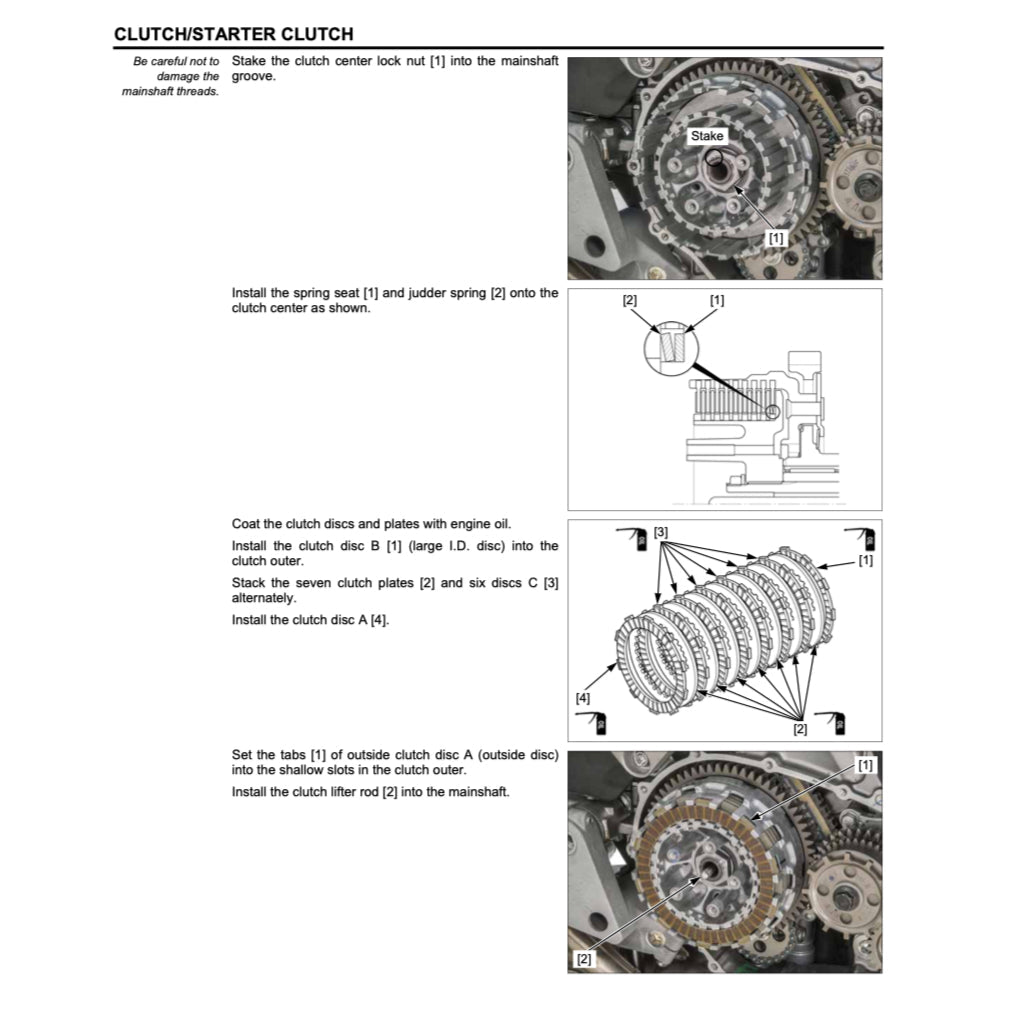 CLUTCH/STARTER CLUTCH

Be careful not to damage the mainshaft threads.

Stake the clutch center lock nut [1] into the mainshaft groove.

Stake

[1]

Install the spring seat [1] and judder spring [2] onto the clutch center as shown.

[2] [1]

Coat the clutch discs and plates with engine oil.

Install the clutch disc B [1] (large I.D. disc) into the clutch outer.

Stack the seven clutch plates [2] and six discs C [3] alternately.

Install the clutch disc A [4].

[3]

[1]

[4]

[2]

Set the tabs [1] of outside clutch disc A (outside disc) into the shallow slots in the clutch outer.

Install the clutch lifter rod [2] into the mainshaft.

[1]

[2]