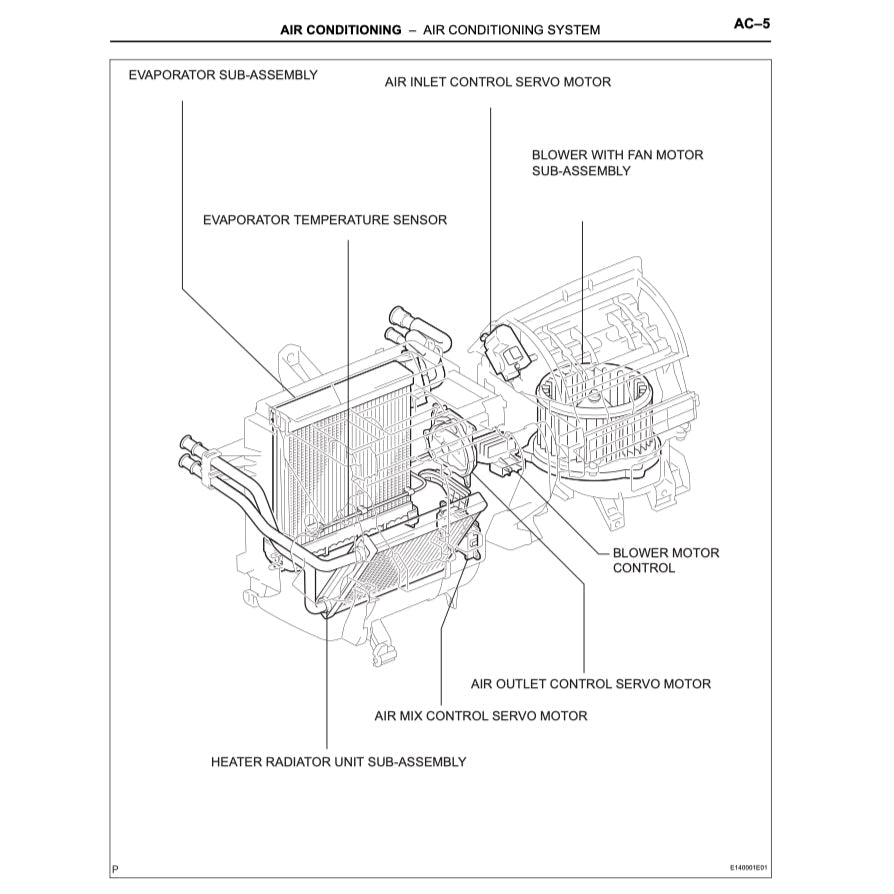 AIR CONDITIONING – AIR CONDITIONING SYSTEM

AC–5

EVAPORATOR SUB-ASSEMBLY

AIR INLET CONTROL SERVO MOTOR

BLOWER WITH FAN MOTOR SUB-ASSEMBLY

EVAPORATOR TEMPERATURE SENSOR

BLOWER MOTOR CONTROL

AIR OUTLET CONTROL SERVO MOTOR

AIR MIX CONTROL SERVO MOTOR

HEATER RADIATOR UNIT SUB-ASSEMBLY

P

E140001E01