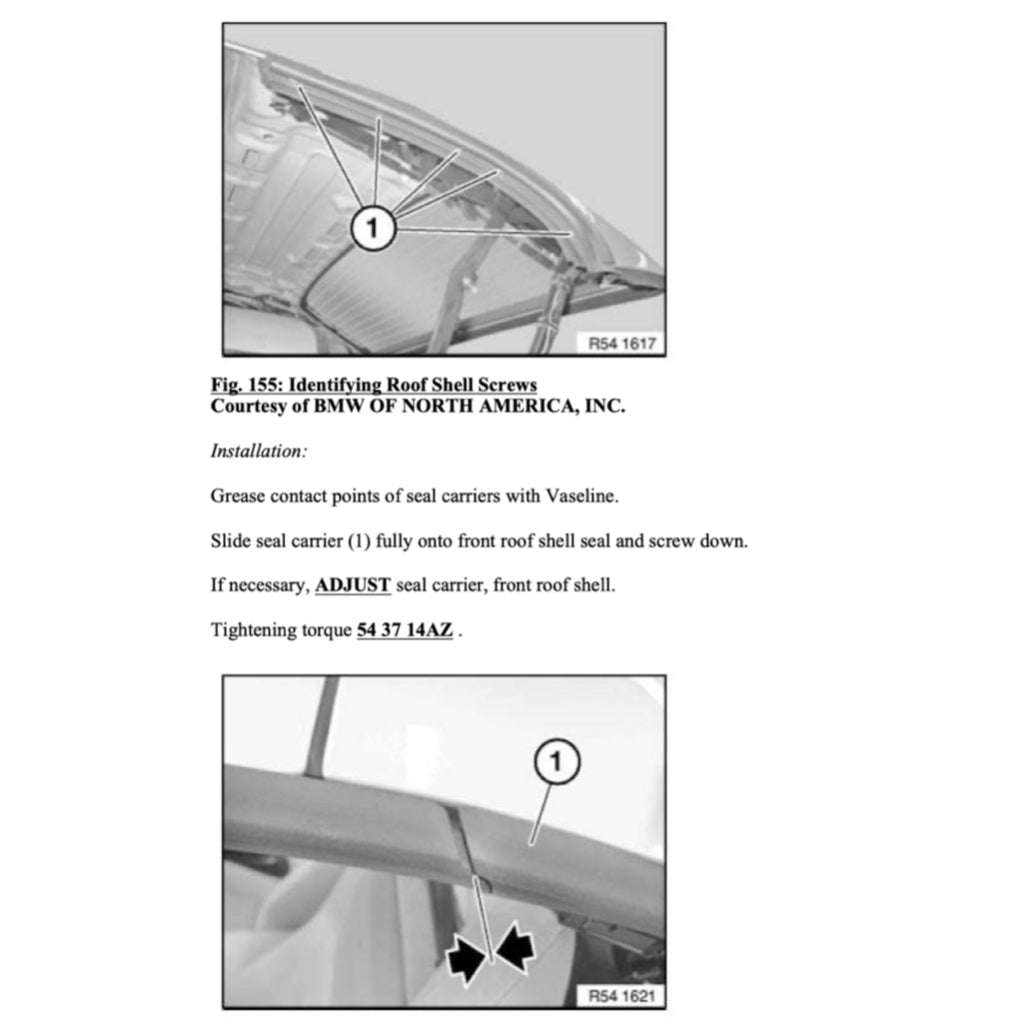 1

R54 1617

Fig. 155: Identifying Roof Shell Screws
Courtesy of BMW OF NORTH AMERICA, INC.

Installation:

Grease contact points of seal carriers with Vaseline.

Slide seal carrier (1) fully onto front roof shell seal and screw down.

If necessary, ADJUST seal carrier, front roof shell.

Tightening torque 54 37 14AZ .

1

R54 1621