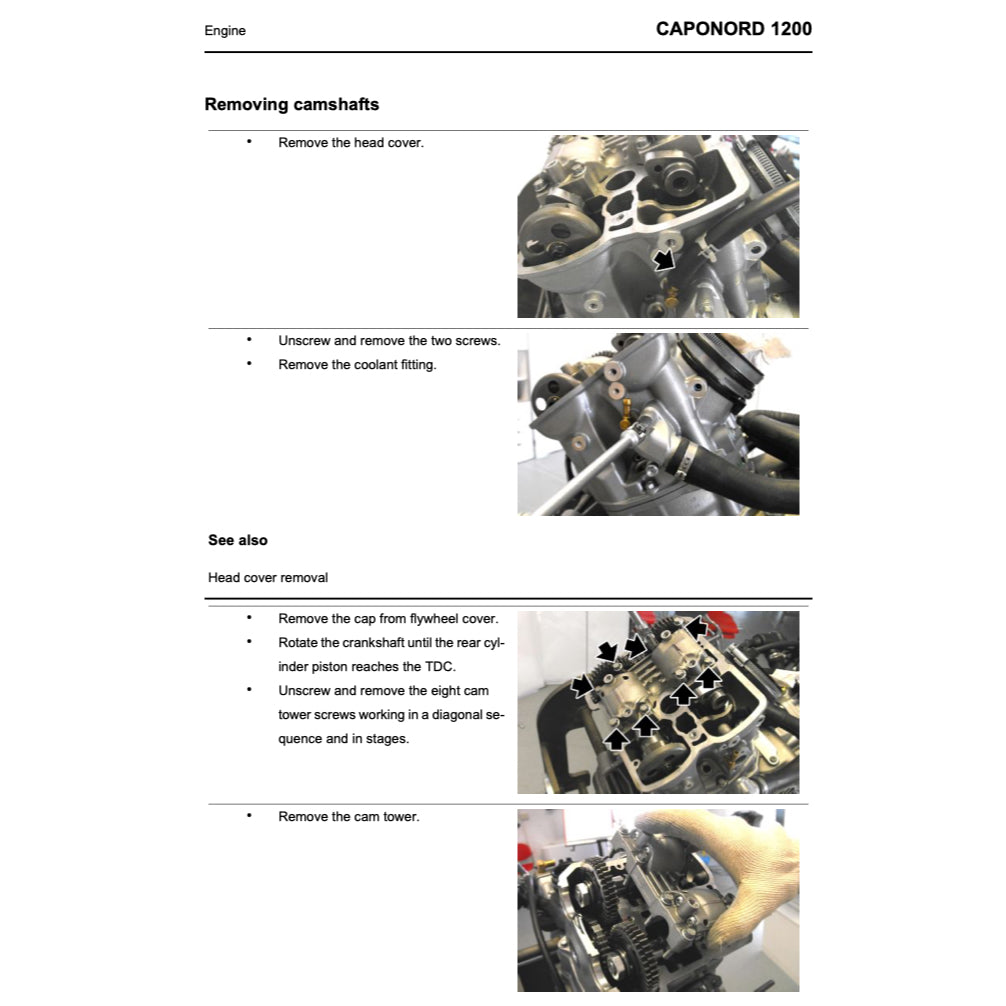 Engine

CAPONORD 1200

Removing camshafts

• Remove the head cover.

• Unscrew and remove the two screws.
• Remove the coolant fitting.

See also

Head cover removal

• Remove the cap from flywheel cover.
• Rotate the crankshaft until the rear cylinder piston reaches the TDC.
• Unscrew and remove the eight cam tower screws working in a diagonal sequence and in stages.

• Remove the cam tower.